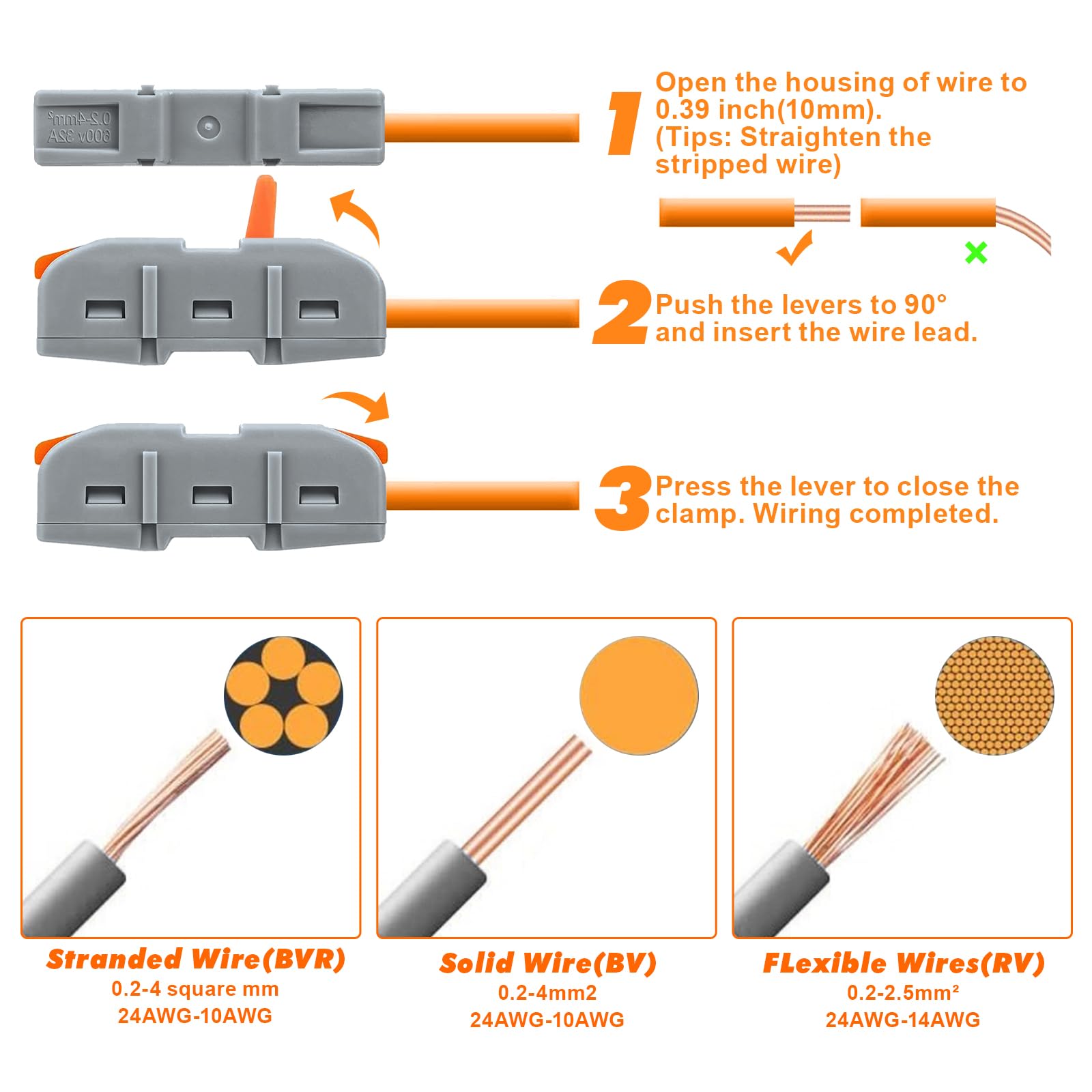 0.2-4mm²
600v 32A

1 Open the housing of wire to 0.39 inch(10mm). (Tips: Straighten the stripped wire)

2 Push the levers to 90° and insert the wire lead.

3 Press the lever to close the clamp. Wiring completed.

Stranded Wire(BVR)
0.2-4 square mm
24AWG-10AWG

Solid Wire(BV)
0.2-4mm2
24AWG-10AWG

FLexible Wires(RV)
0.2-2.5mm²
24AWG-14AWG