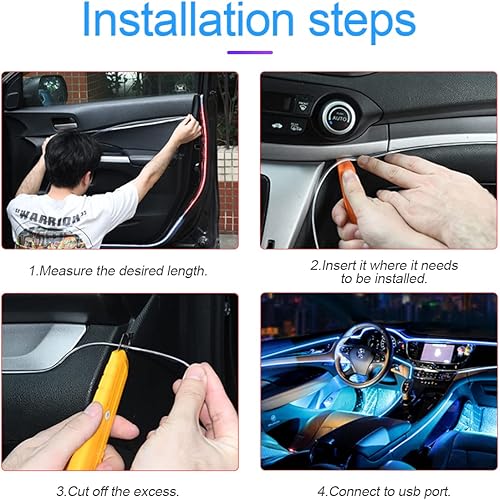 Installation steps

"WARRIOR"

AUTO

1.Measure the desired length.

2.Insert it where it needs to be installed.

3.Cut off the excess.

4.Connect to usb port.