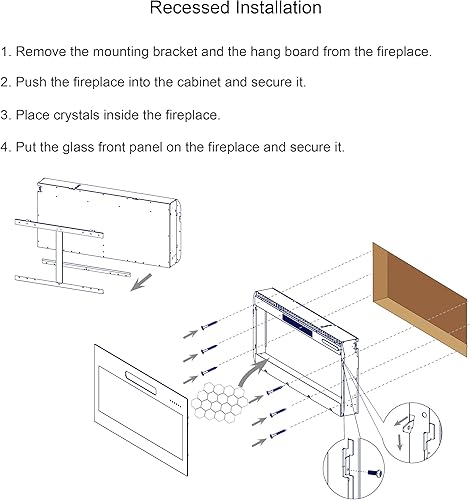 Recessed Installation

1. Remove the mounting bracket and the hang board from the fireplace.

2. Push the fireplace into the cabinet and secure it.

3. Place crystals inside the fireplace.

4. Put the glass front panel on the fireplace and secure it.