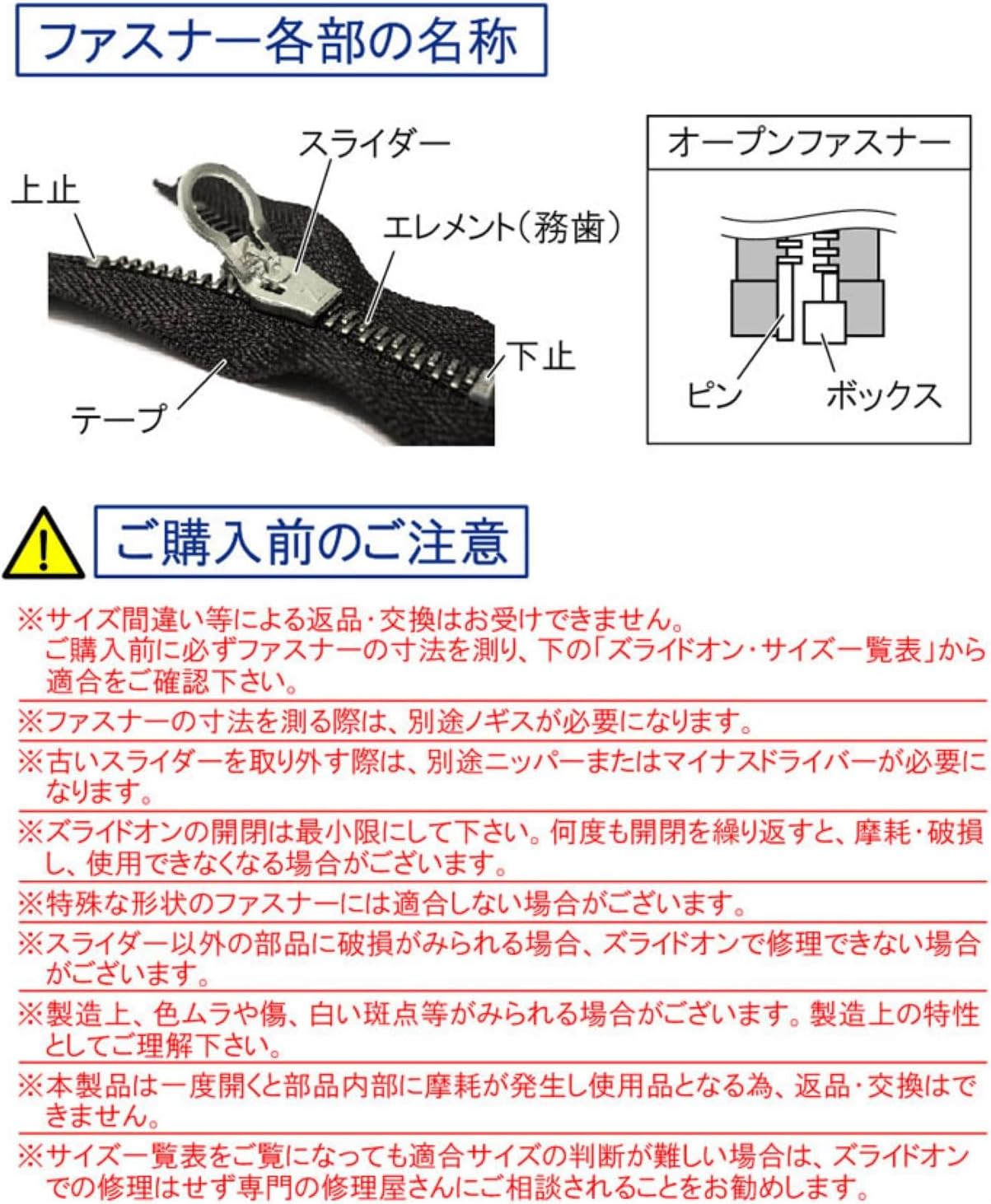 ファスナー各部の名称

スライダー
上止
エレメント（務歯）
下止
テープ

オープンファスナー
ピン
ボックス

ご購入前のご注意

※サイズ間違い等による返品・交換はお受けできません。ご購入前に必ずファスナーの寸法を測り、下の「ズライドオン・サイズ一覧表」から適合をご確認下さい。

※ファスナーの寸法を測る際は、別途ノギスが必要になります。

※古いスライダーを取り外す際は、別途ニッパーまたはマイナスドライバーが必要になります。

※ズライドオンの開閉は最小限にして下さい。何度も開閉を繰り返すと、摩耗・破損し、使用できなくなる場合がございます。

※特殊な形状のファスナーには適合しない場合がございます。

※スライダー以外の部品に破損がみられる場合、ズライドオンで修理できない場合がございます。

※製造上、色ムラや傷、白い斑点等がみられる場合がございます。製造上の特性としてご理解下さい。

※本製品は一度開くと部品内部に摩耗が発生し使用品となる為、返品・交換はできません。

※サイズ一覧表をご覧になっても適合サイズの判断が難しい場合は、ズライドオンでの修理はせず専門の修理屋さんにご相談されることをお勧めします。