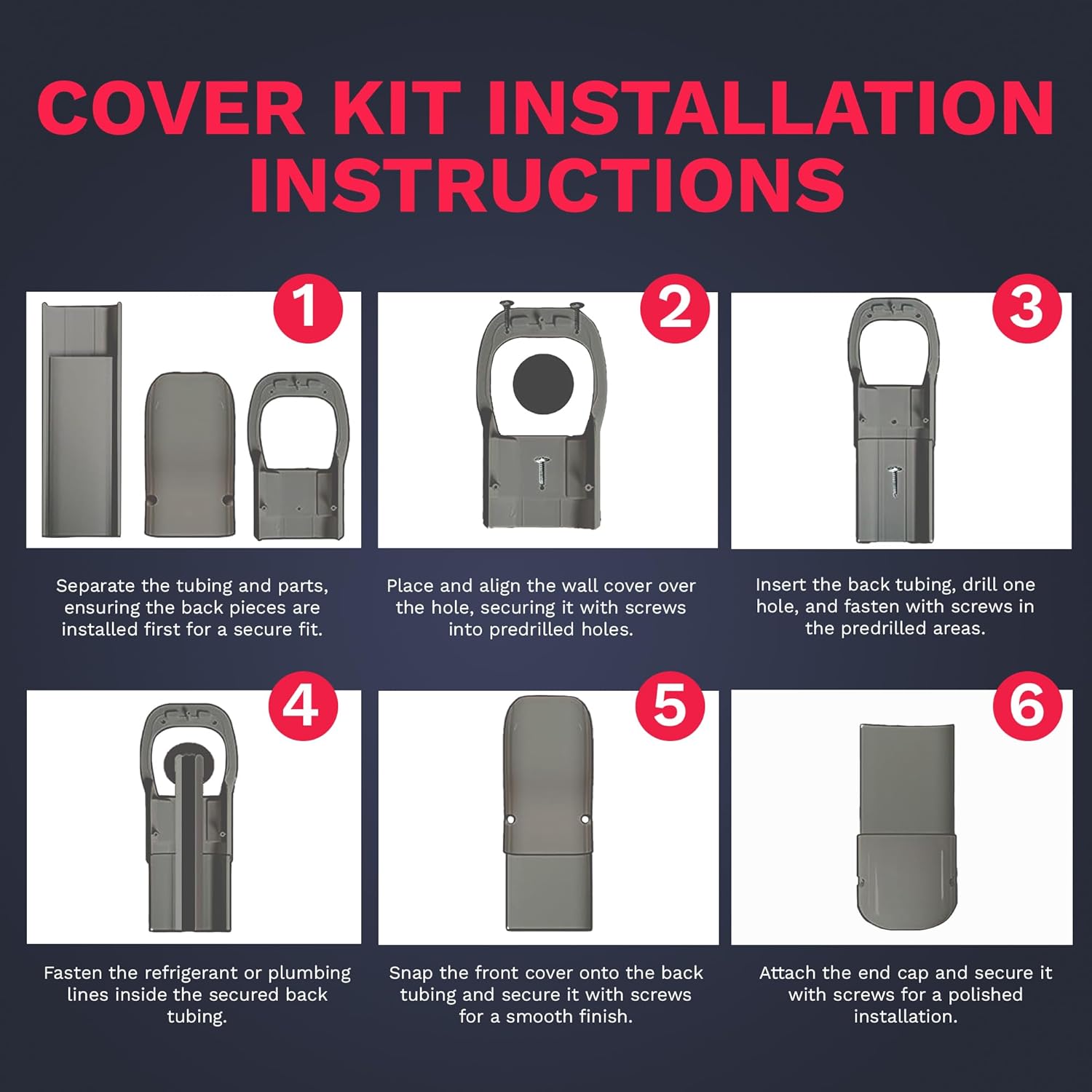 COVER KIT INSTALLATION INSTRUCTIONS

1

Separate the tubing and parts, ensuring the back pieces are installed first for a secure fit.

2

Place and align the wall cover over the hole, securing it with screws into predrilled holes.

3

Insert the back tubing, drill one hole, and fasten with screws in the predrilled areas.

4

Fasten the refrigerant or plumbing lines inside the secured back tubing.

5

Snap the front cover onto the back tubing and secure it with screws for a smooth finish.

6

Attach the end cap and secure it with screws for a polished installation.