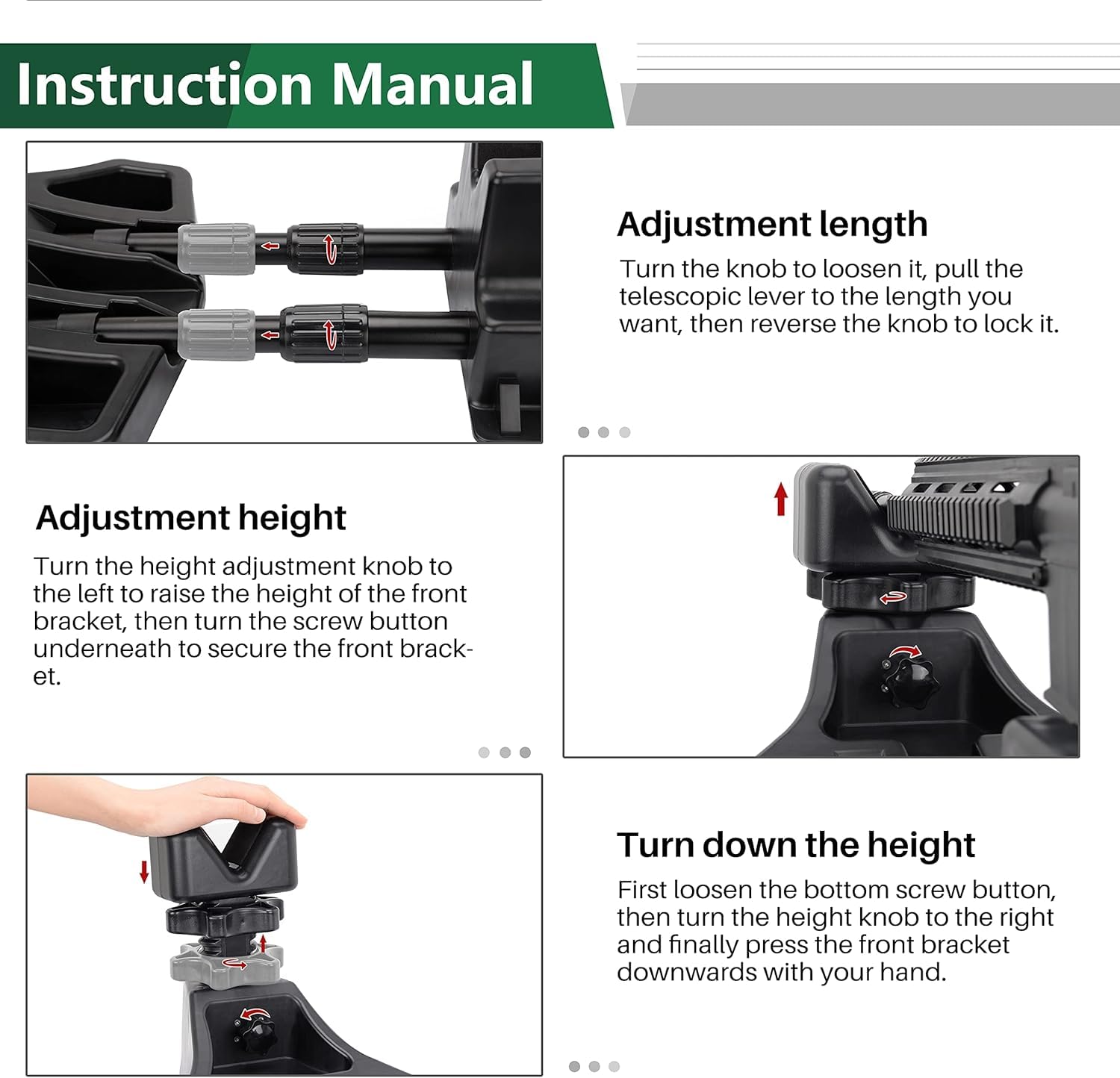 Instruction Manual

Adjustment length

Turn the knob to loosen it, pull the telescopic lever to the length you want, then reverse the knob to lock it.

Adjustment height

Turn the height adjustment knob to the left to raise the height of the front bracket, then turn the screw button underneath to secure the front bracket.

Turn down the height

First loosen the bottom screw button, then turn the height knob to the right and finally press the front bracket downwards with your hand.