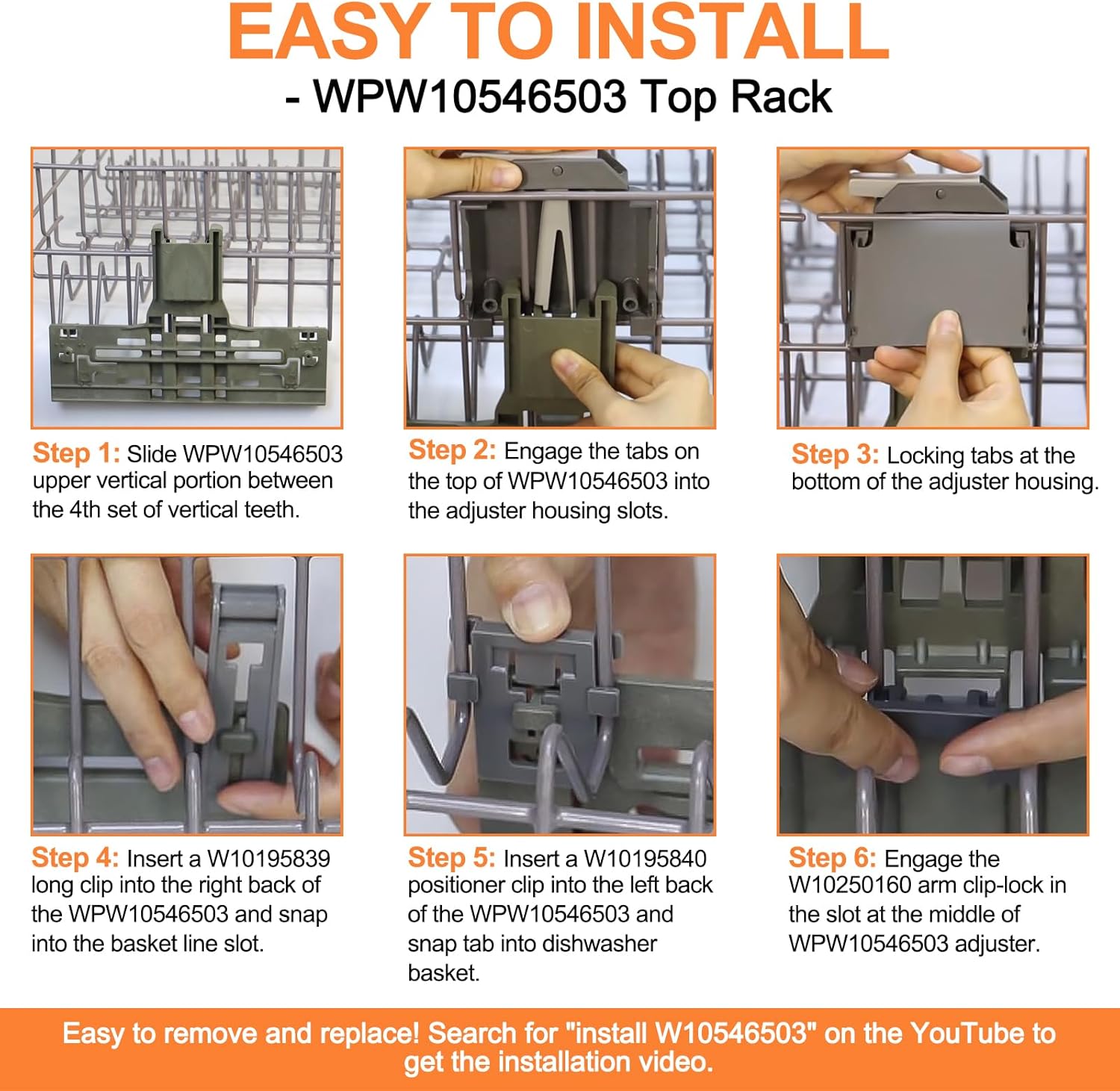 EASY TO INSTALL
- WPW10546503 Top Rack

Step 1: Slide WPW10546503 upper vertical portion between the 4th set of vertical teeth.

Step 2: Engage the tabs on the top of WPW10546503 into the adjuster housing slots.

Step 3: Locking tabs at the bottom of the adjuster housing.

Step 4: Insert a W10195839 long clip into the right back of the WPW10546503 and snap into the basket line slot.

Step 5: Insert a W10195840 positioner clip into the left back of the WPW10546503 and snap tab into dishwasher basket.

Step 6: Engage the W10250160 arm clip-lock in the slot at the middle of WPW10546503 adjuster.

Easy to remove and replace! Search for "install W10546503" on the YouTube to get the installation video.