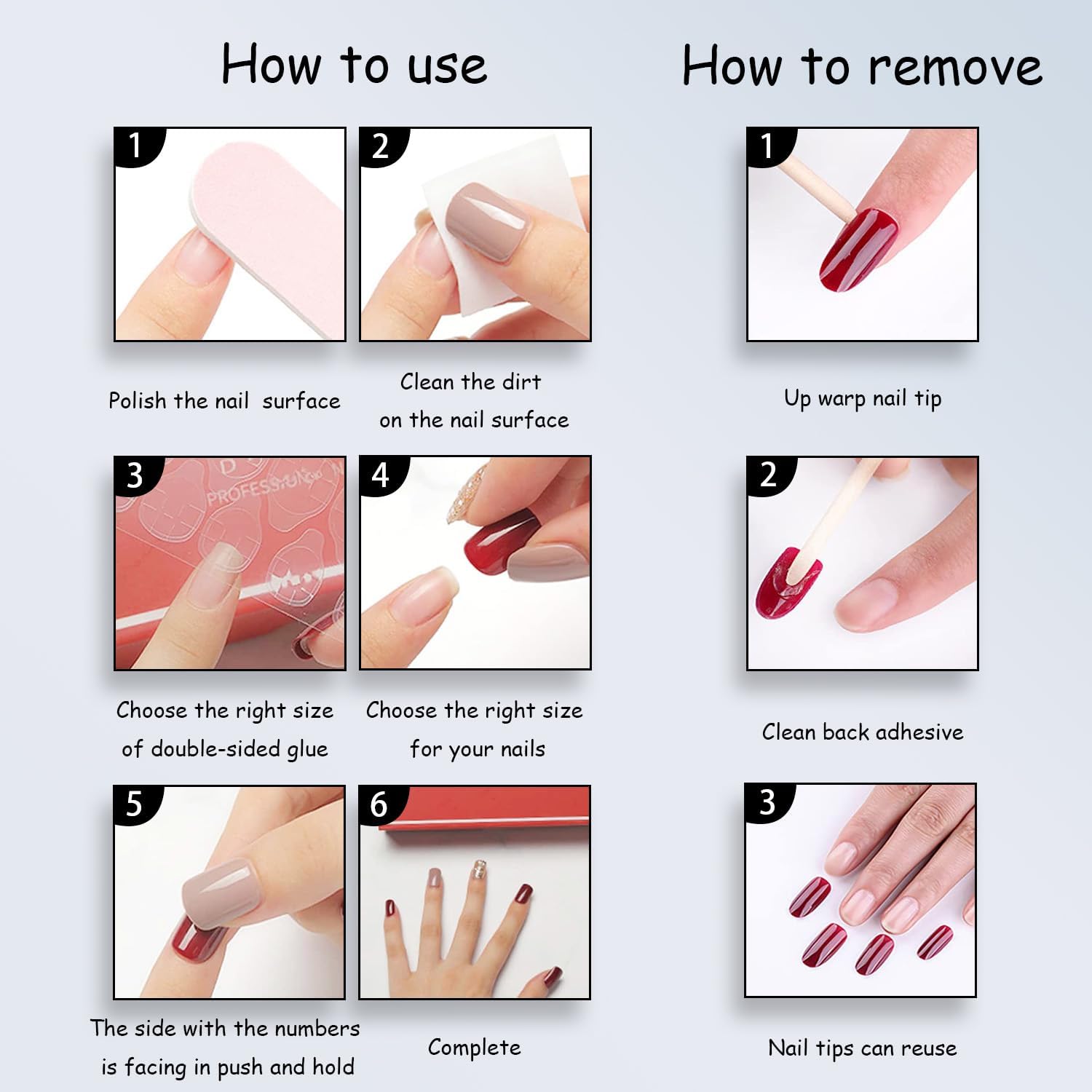 How to use

1

Polish the nail surface

2

Clean the dirt on the nail surface

3

PROFESSIONAL

Choose the right size of double-sided glue

4

Choose the right size for your nails

5

The side with the numbers is facing in push and hold

6

Complete

How to remove

1

Up warp nail tip

2

Clean back adhesive

3

Nail tips can reuse