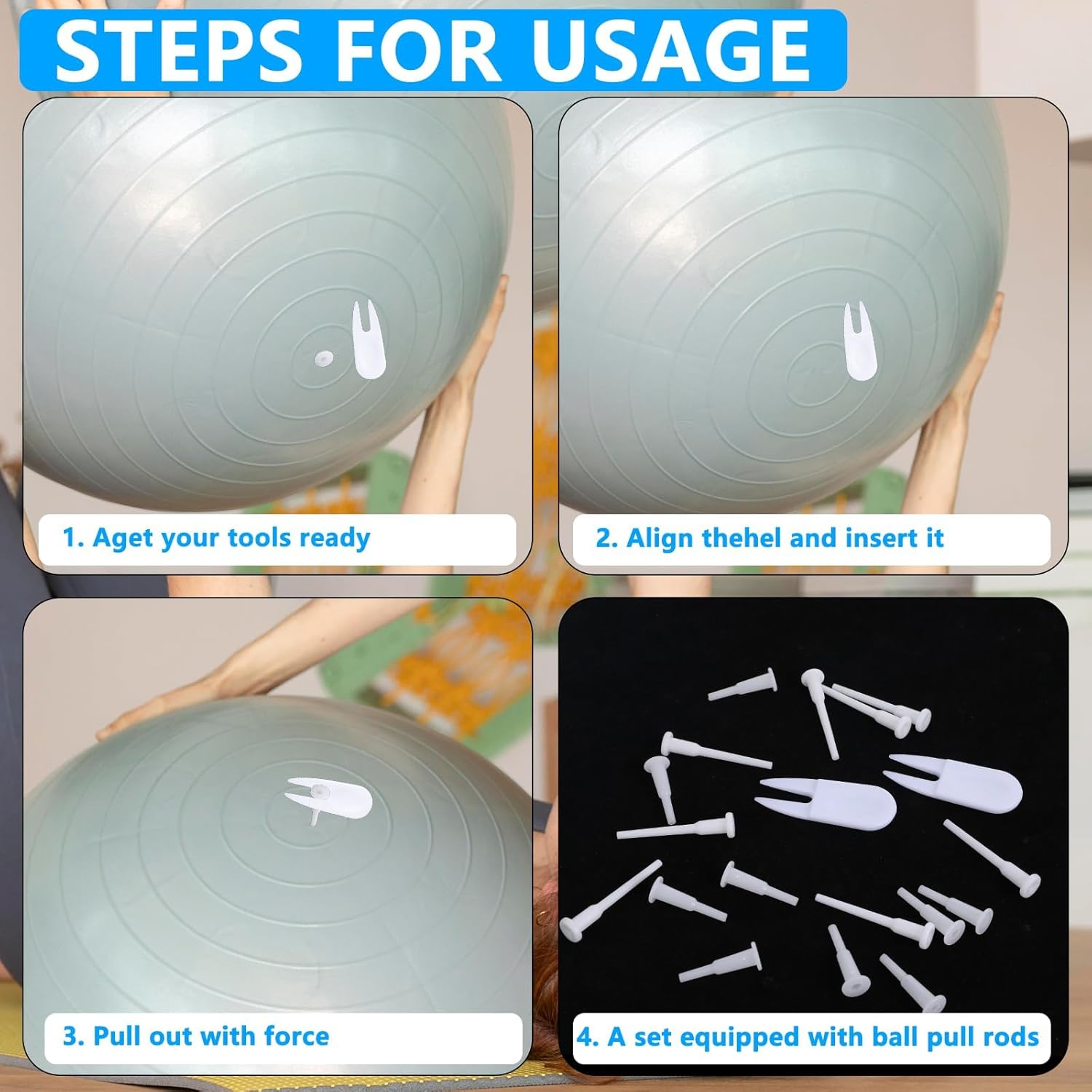 STEPS FOR USAGE

1. Aget your tools ready

2. Align thehel and insert it

3. Pull out with force

4. A set equipped with ball pull rods