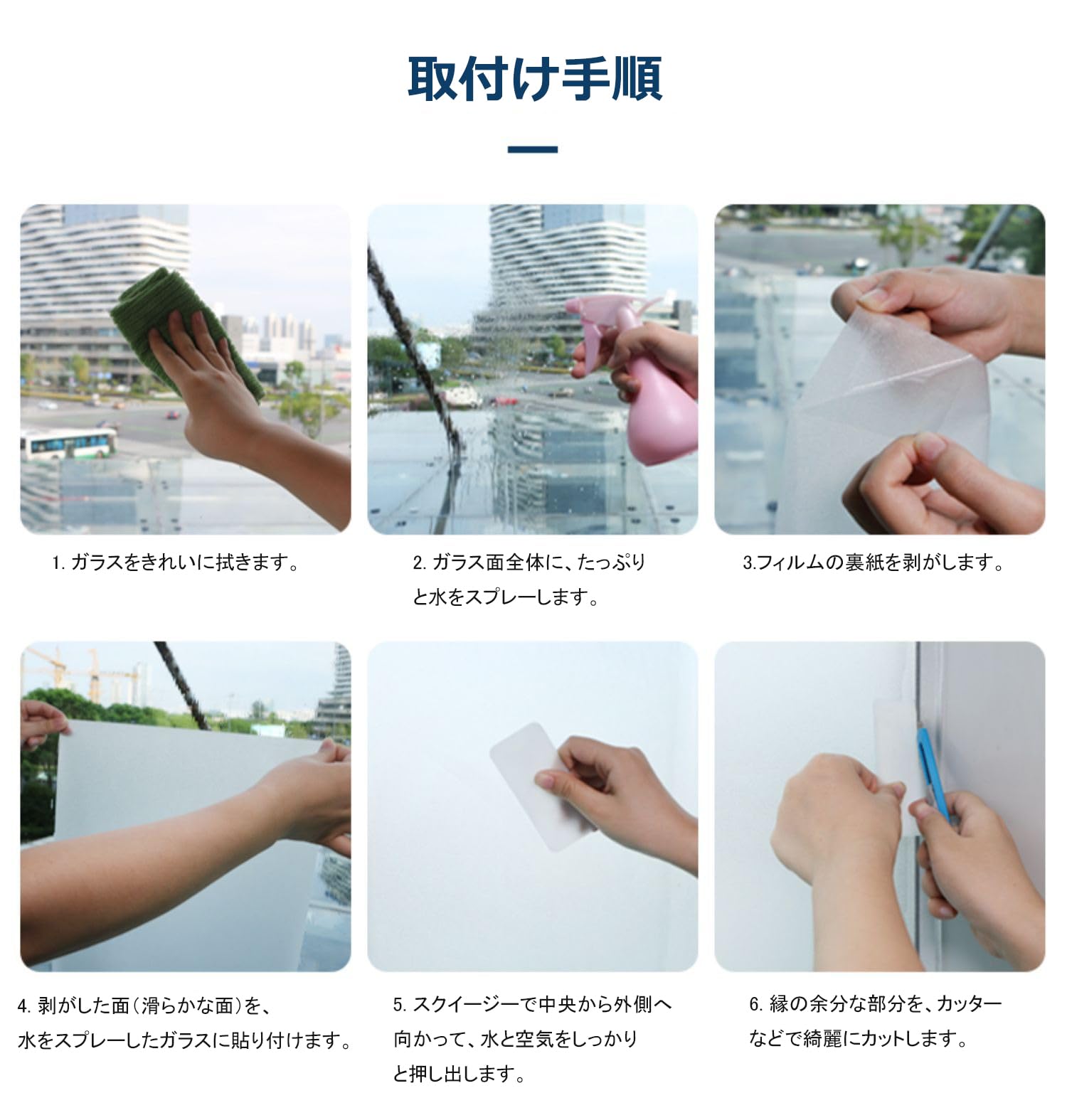 取付け手順

1. ガラスをきれいに拭きます。

2. ガラス面全体に、たっぷりと水をスプレーします。

3.フィルムの裏紙を剥がします。

4. 剥がした面（滑らかな面）を、水をスプレーしたガラスに貼り付けます。

5. スクイージーで中央から外側へ向かって、水と空気をしっかりと押し出します。

6. 縁の余分な部分を、カッターなどで綺麗にカットします。