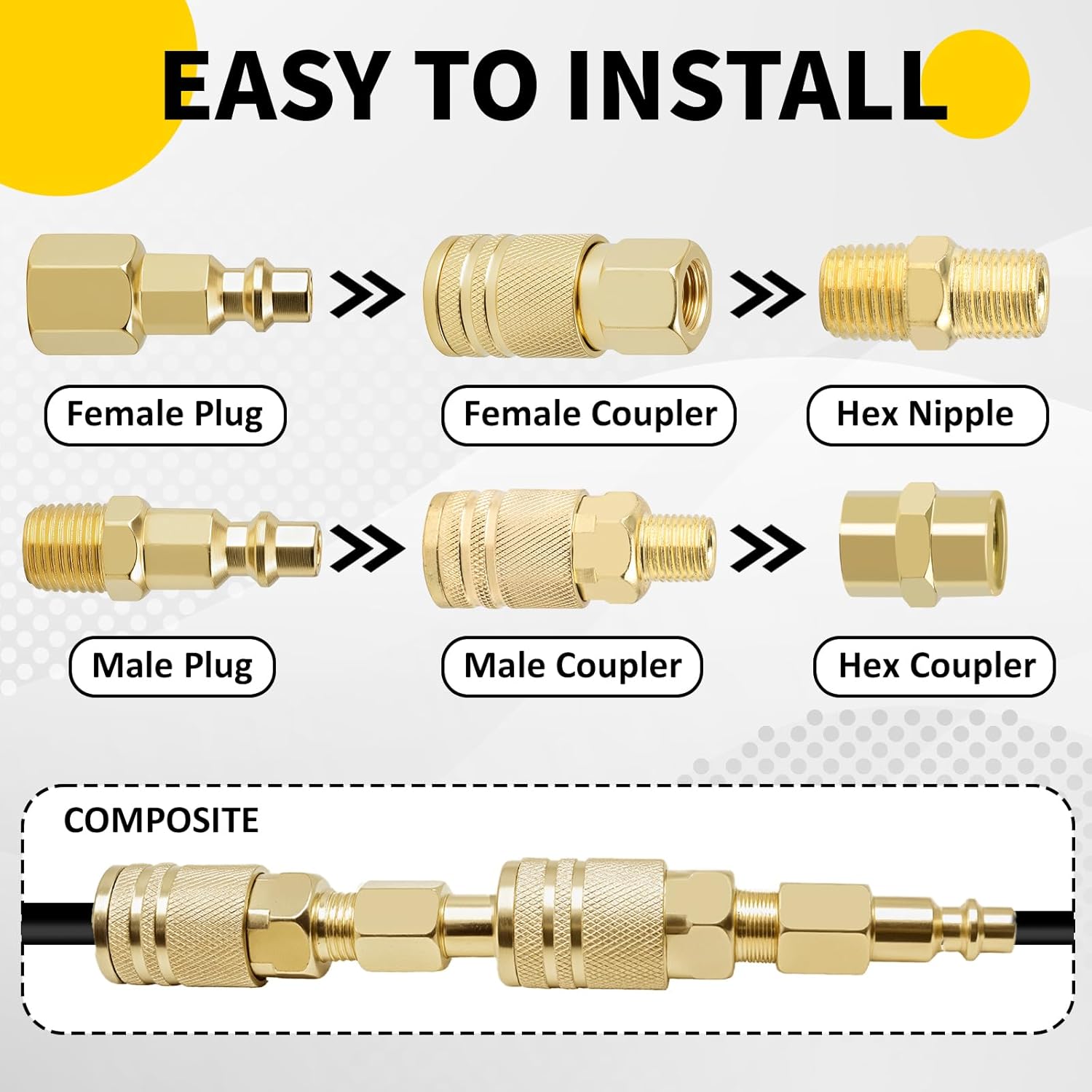 EASY TO INSTALL

Female Plug

Female Coupler

Hex Nipple

Male Plug

Male Coupler

Hex Coupler

COMPOSITE