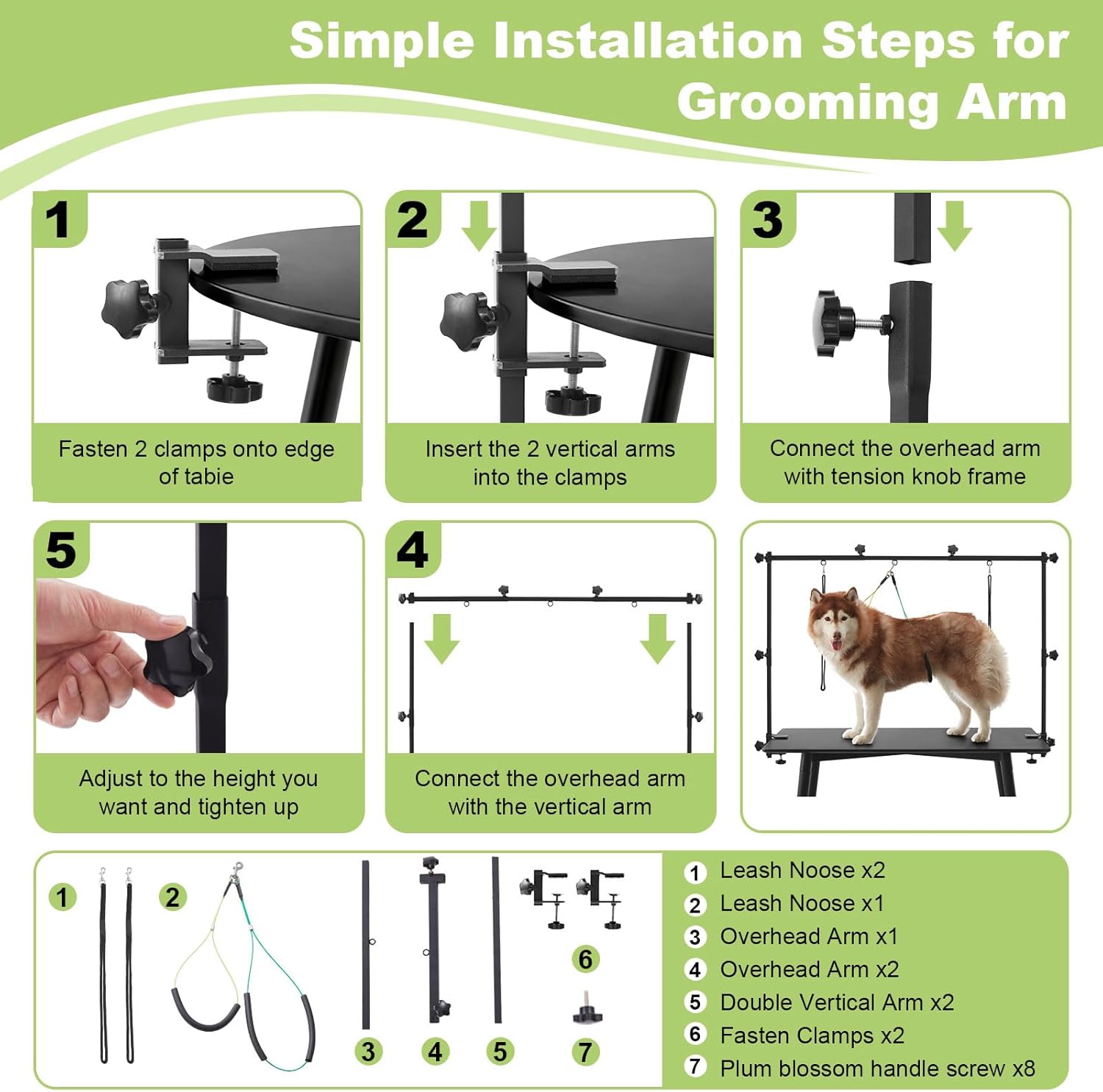 Simple Installation Steps for Grooming Arm

1
Fasten 2 clamps onto edge of tabie

2
Insert the 2 vertical arms into the clamps

3
Connect the overhead arm with tension knob frame

5
Adjust to the height you want and tighten up

4
Connect the overhead arm with the vertical arm

1 2 3 4 5 6 7

1 Leash Noose x2
2 Leash Noose x1
3 Overhead Arm x1
4 Overhead Arm x2
5 Double Vertical Arm x2
6 Fasten Clamps x2
7 Plum blossom handle screw x8