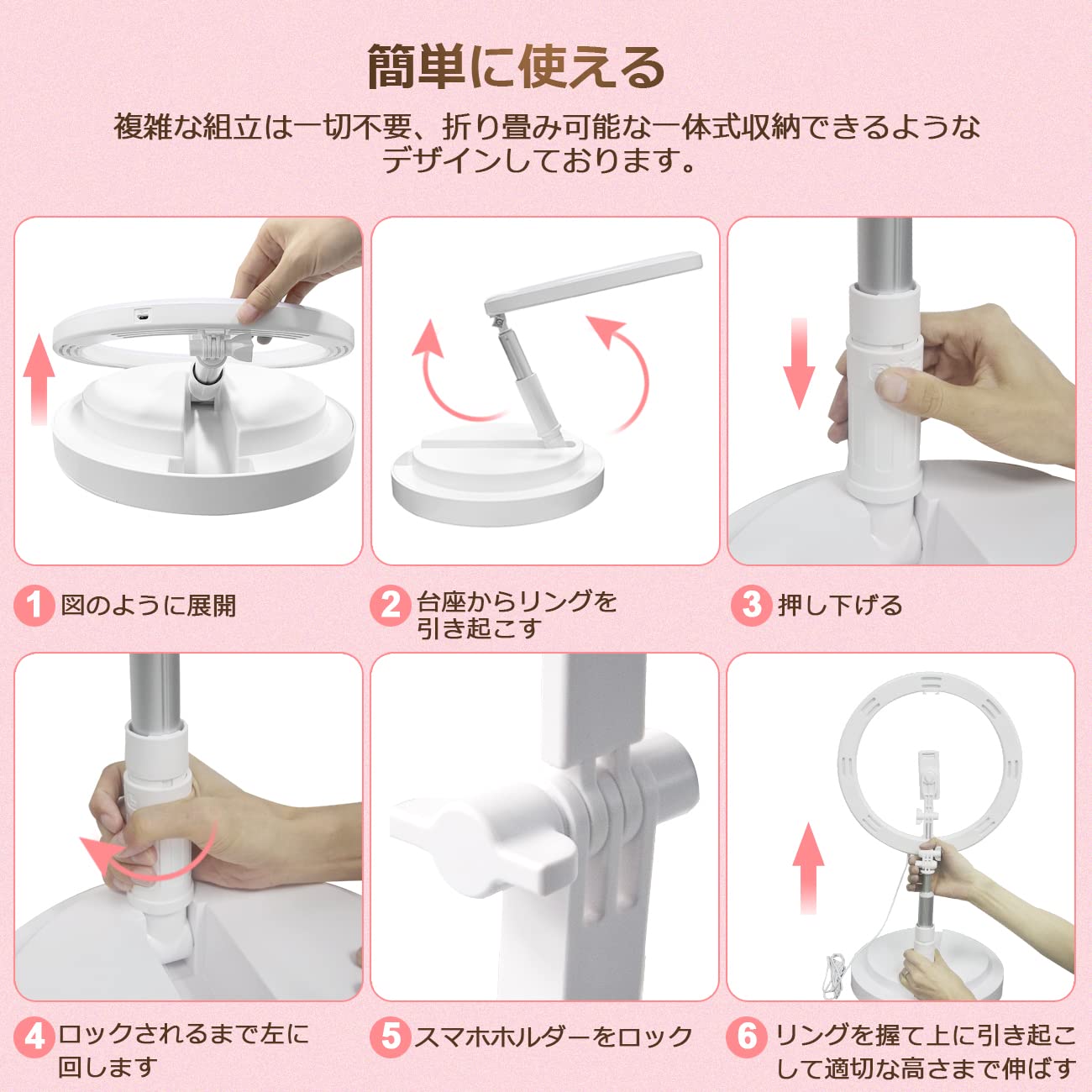 簡単に使える

複雑な組立は一切不要、折り畳み可能な一体式収納できるようなデザインしております。

1 図のように展開

2 台座からリングを引き起こす

3 押し下げる

4 ロックされるまで左に回します

5 スマホホルダーをロック

6 リングを握て上に引き起こして適切な高さまで伸ばす