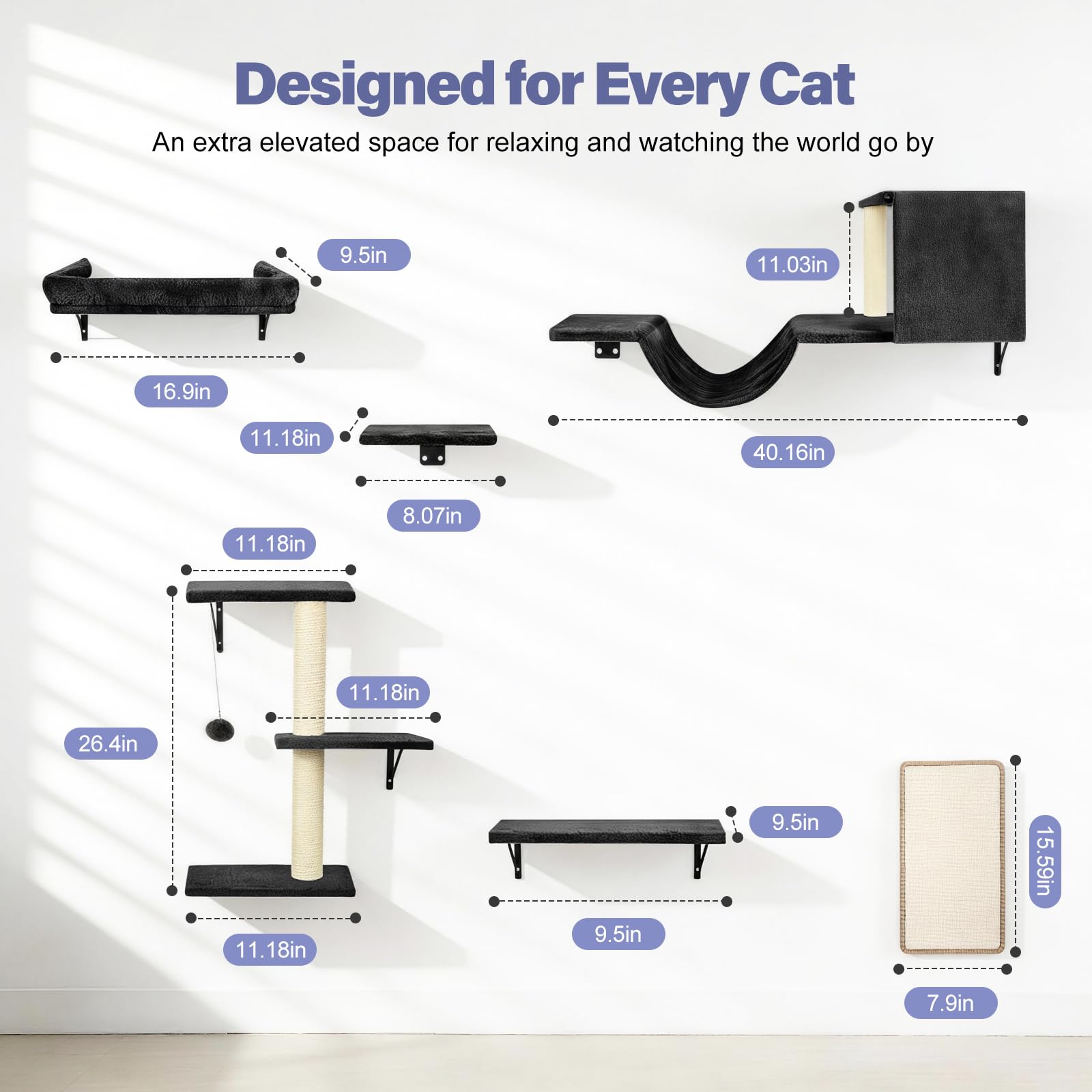 Designed for Every Cat

An extra elevated space for relaxing and watching the world go by

9.5in

16.9in

11.03in

40.16in

11.18in

8.07in

11.18in

11.18in

26.4in

11.18in

9.5in

9.5in

15.59in

7.9in