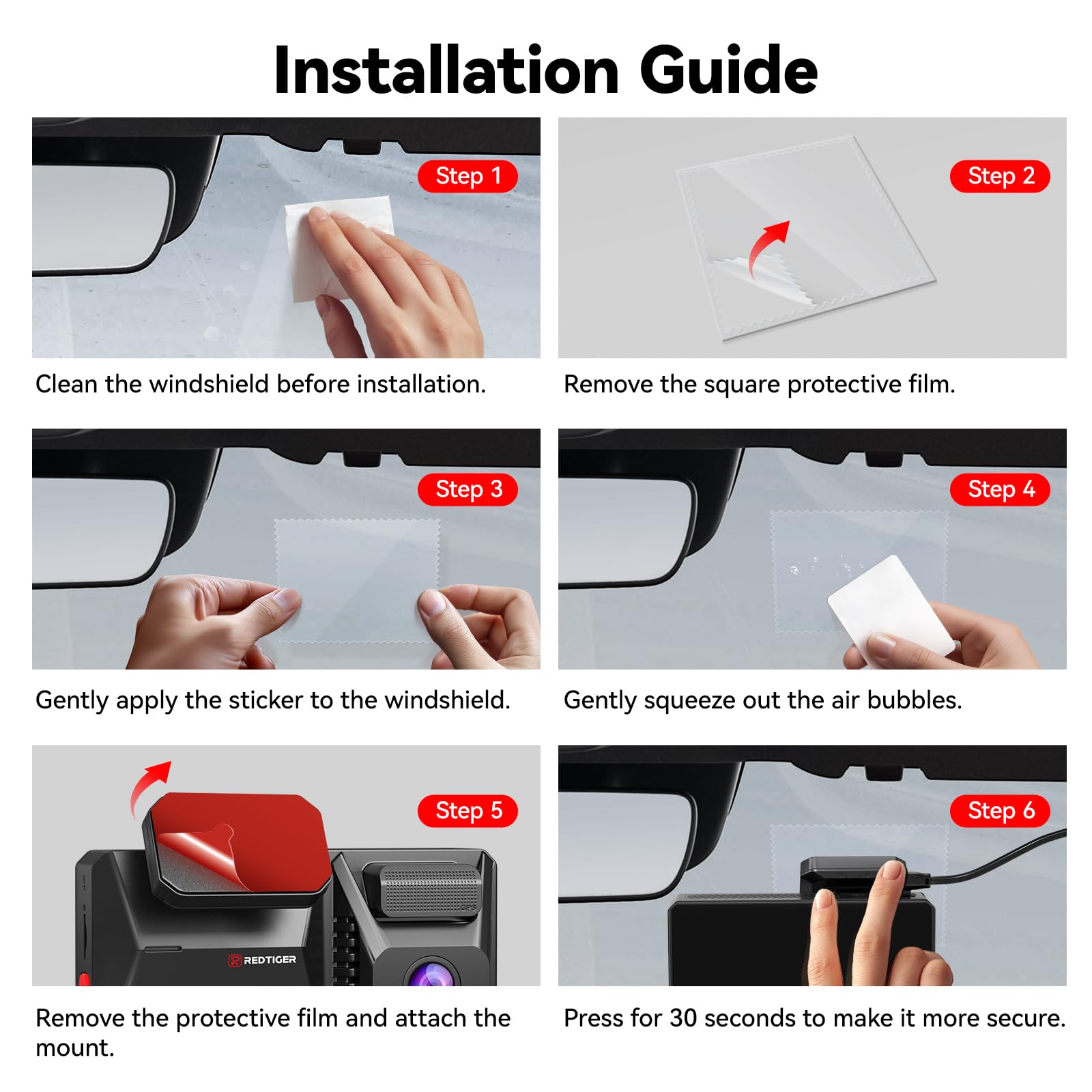 Installation Guide

Step 1

Clean the windshield before installation.

Step 2

Remove the square protective film.

Step 3

Gently apply the sticker to the windshield.

Step 4

Gently squeeze out the air bubbles.

Step 5

REDTIGER

Remove the protective film and attach the mount.

Step 6

Press for 30 seconds to make it more secure.