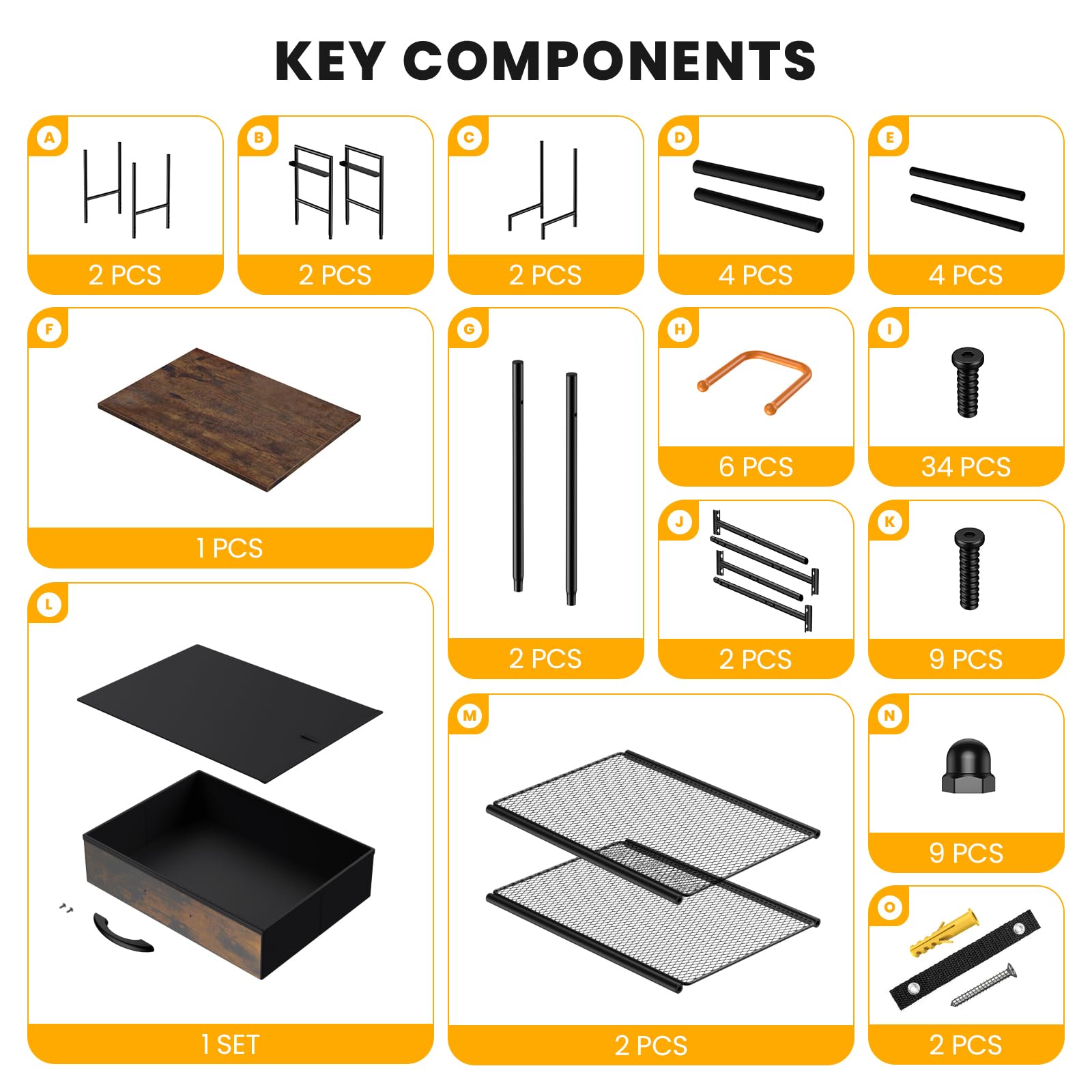 KEY COMPONENTS

A
2 PCS

B
2 PCS

C
2 PCS

D
4 PCS

E
4 PCS

F
1 PCS

G
2 PCS

H
6 PCS

I
34 PCS

J
2 PCS

K
9 PCS

L
1 SET

M
2 PCS

N
9 PCS

O
2 PCS