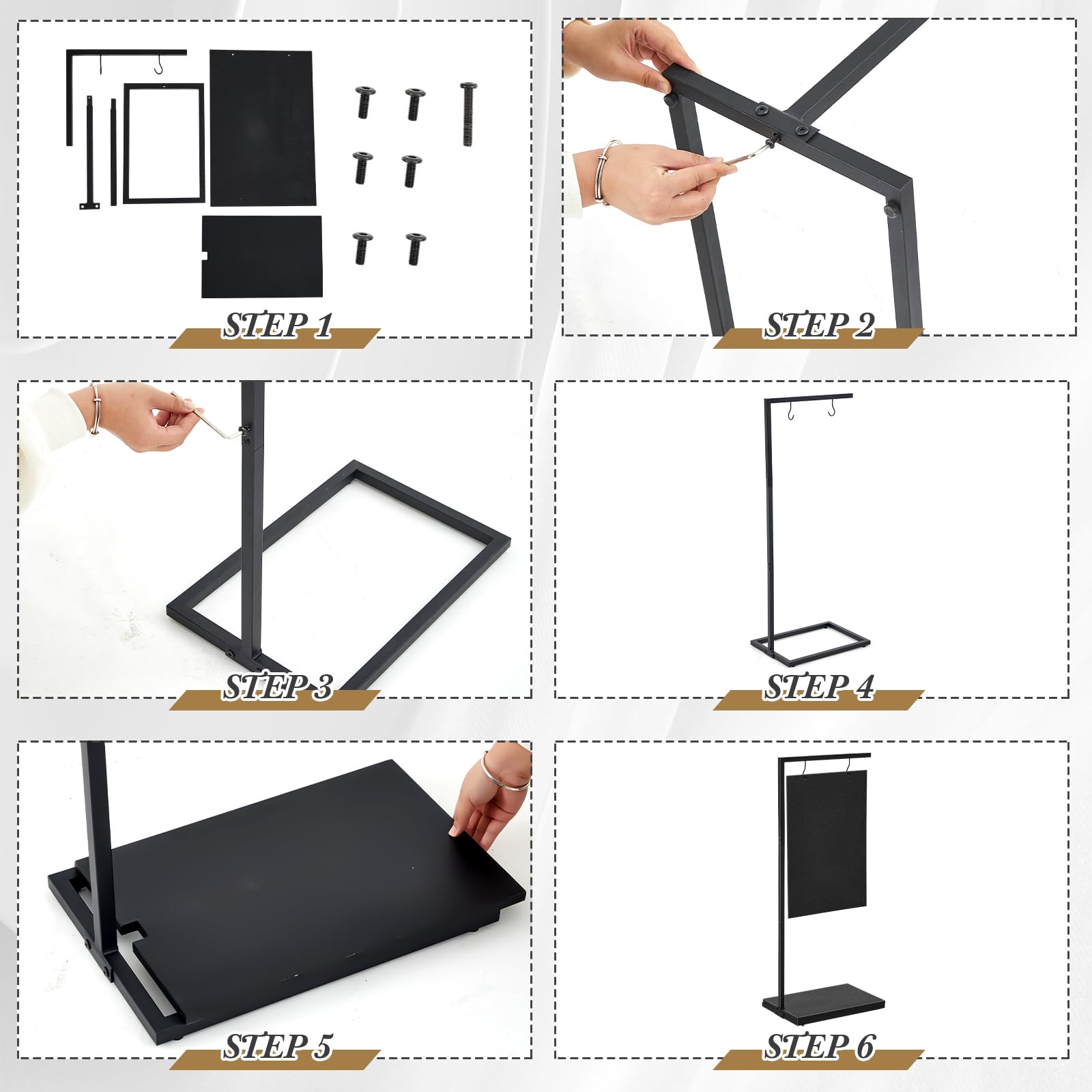 STEP 1

STEP 2

STEP 3

STEP 4

STEP 5

STEP 6