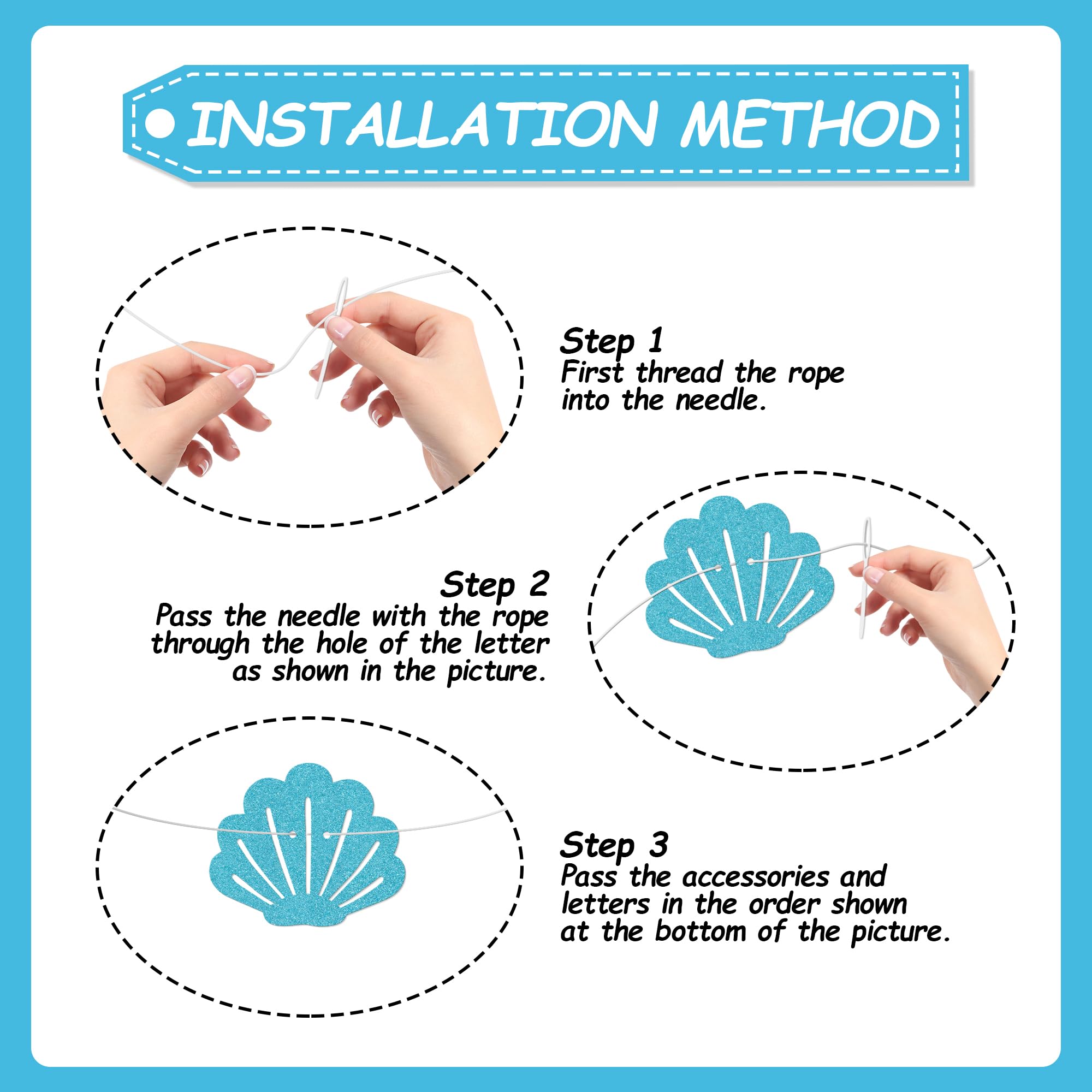 INSTALLATION METHOD

Step 1
First thread the rope into the needle.

Step 2
Pass the needle with the rope through the hole of the letter as shown in the picture.

Step 3
Pass the accessories and letters in the order shown at the bottom of the picture.