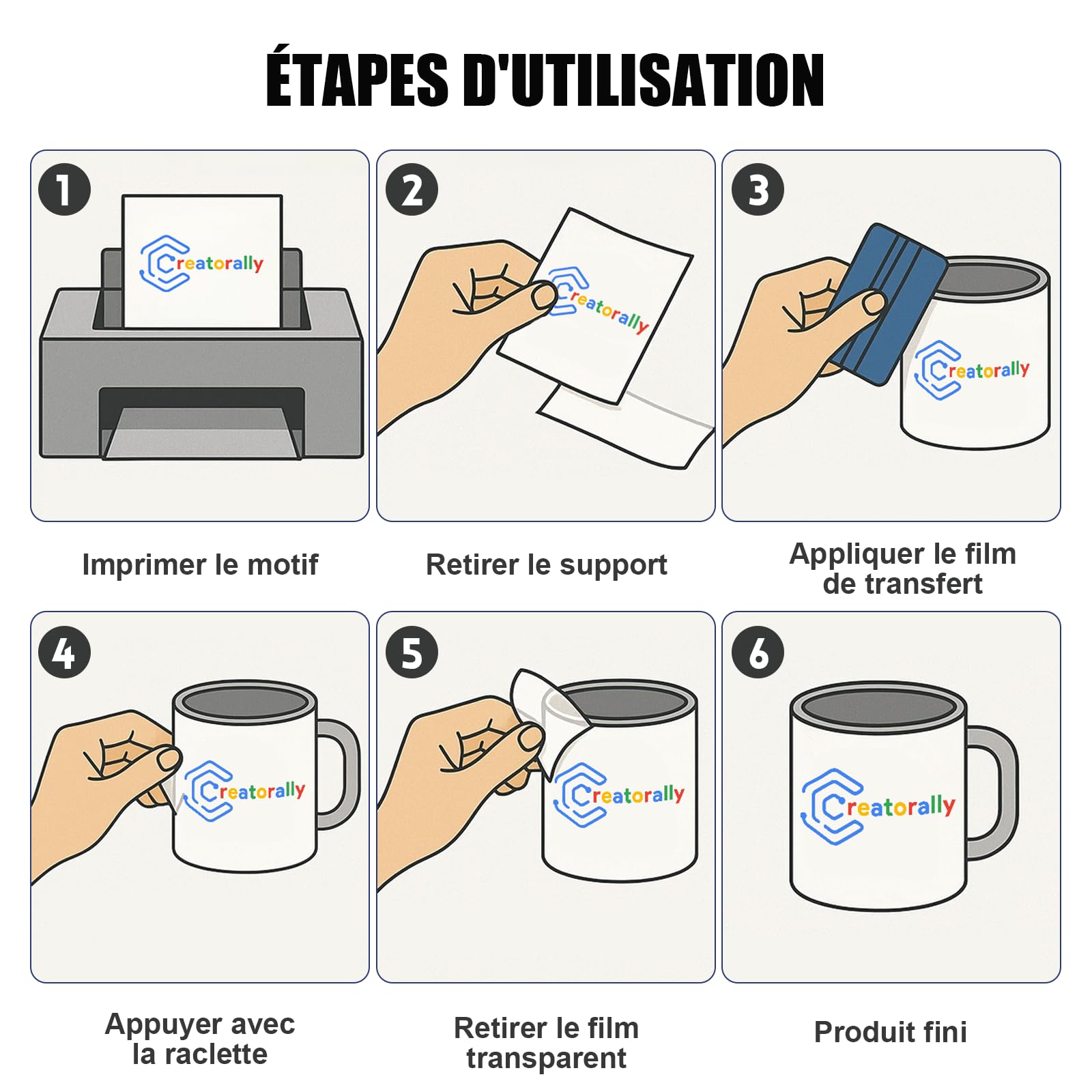 ÉTAPES D'UTILISATION

1

Creatorally

Imprimer le motif

2

Creatorally

Retirer le support

3

Creatorally

Appliquer le film de transfert

4

Creatorally

Appuyer avec la raclette

5

Creatorally

Retirer le film transparent

6

Creatorally

Produit fini