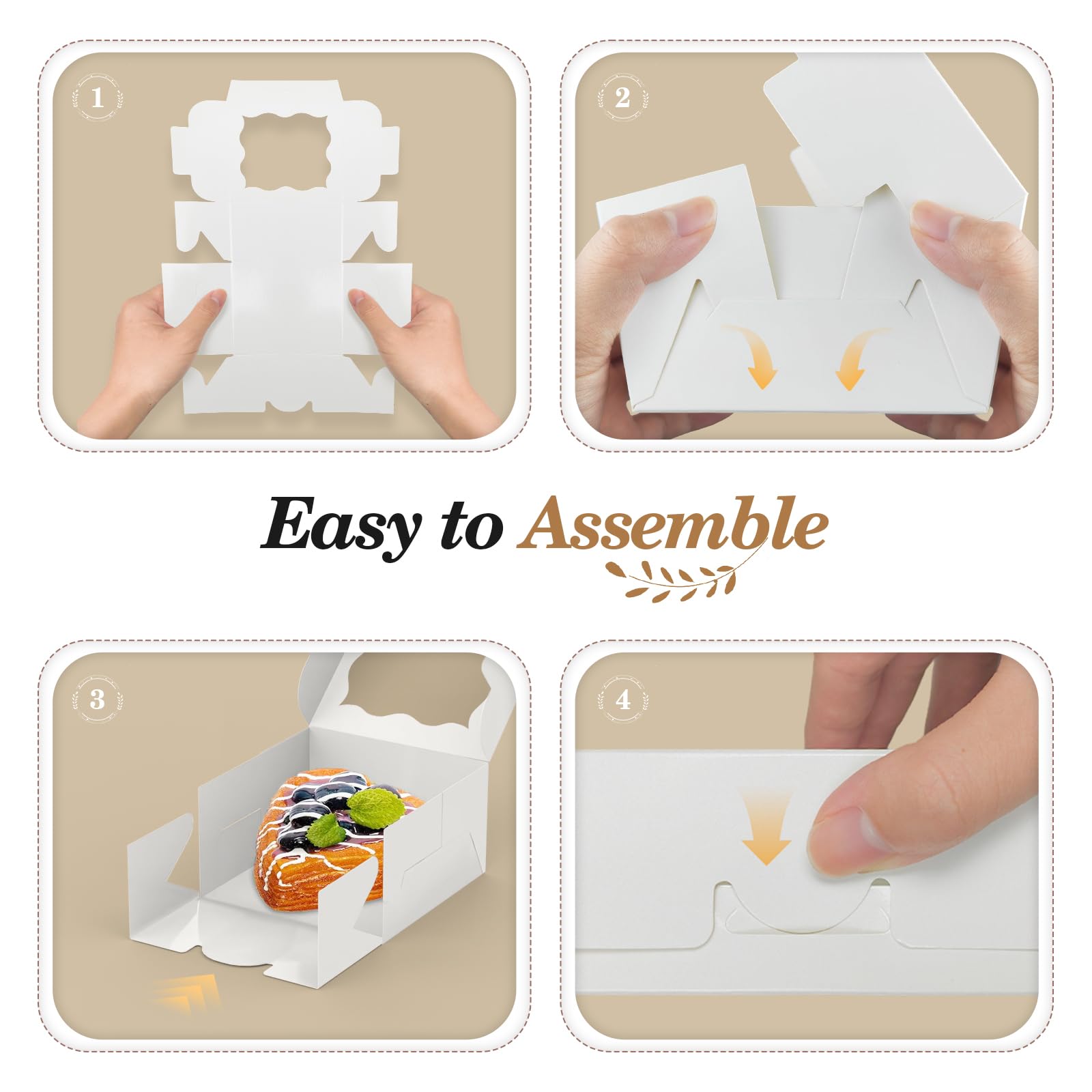 1

2

Easy to Assemble

3

4