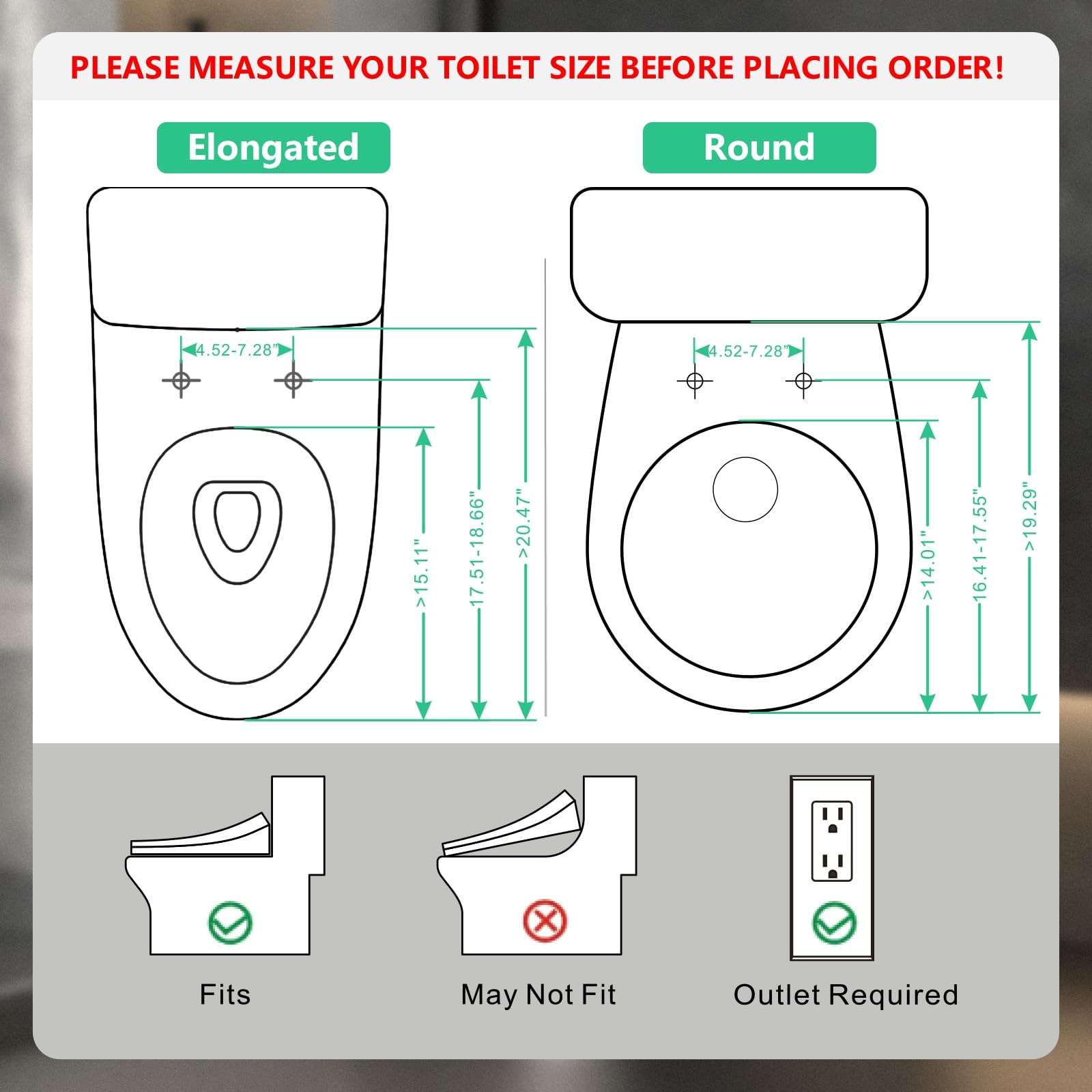 PLEASE MEASURE YOUR TOILET SIZE BEFORE PLACING ORDER!

Elongated

4.52-7.28"

>15.11"

17.51-18.66"

>20.47"

Round

4.52-7.28"

>14.01"

16.41-17.55"

>19.29"

Fits

May Not Fit

Outlet Required