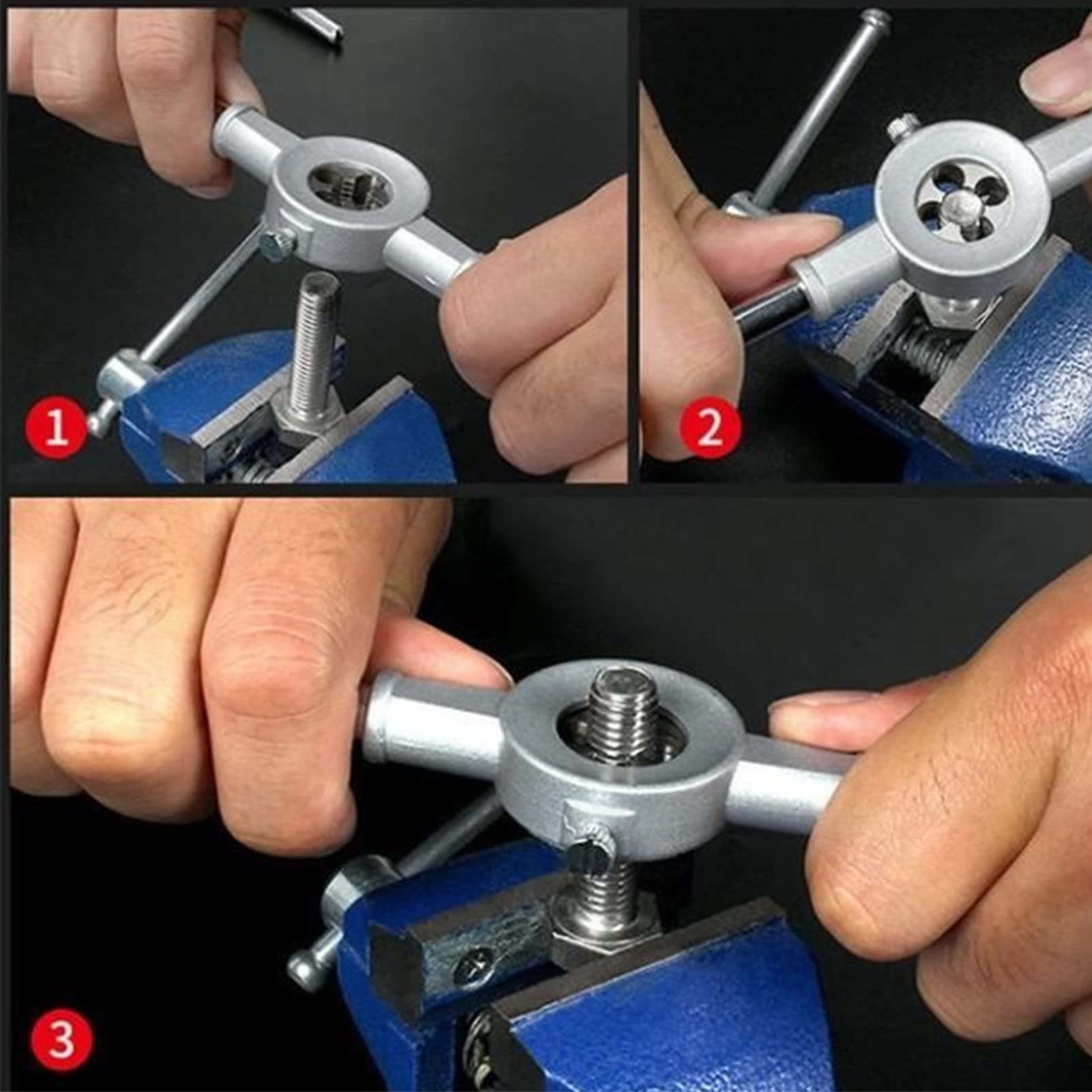 1

2

3