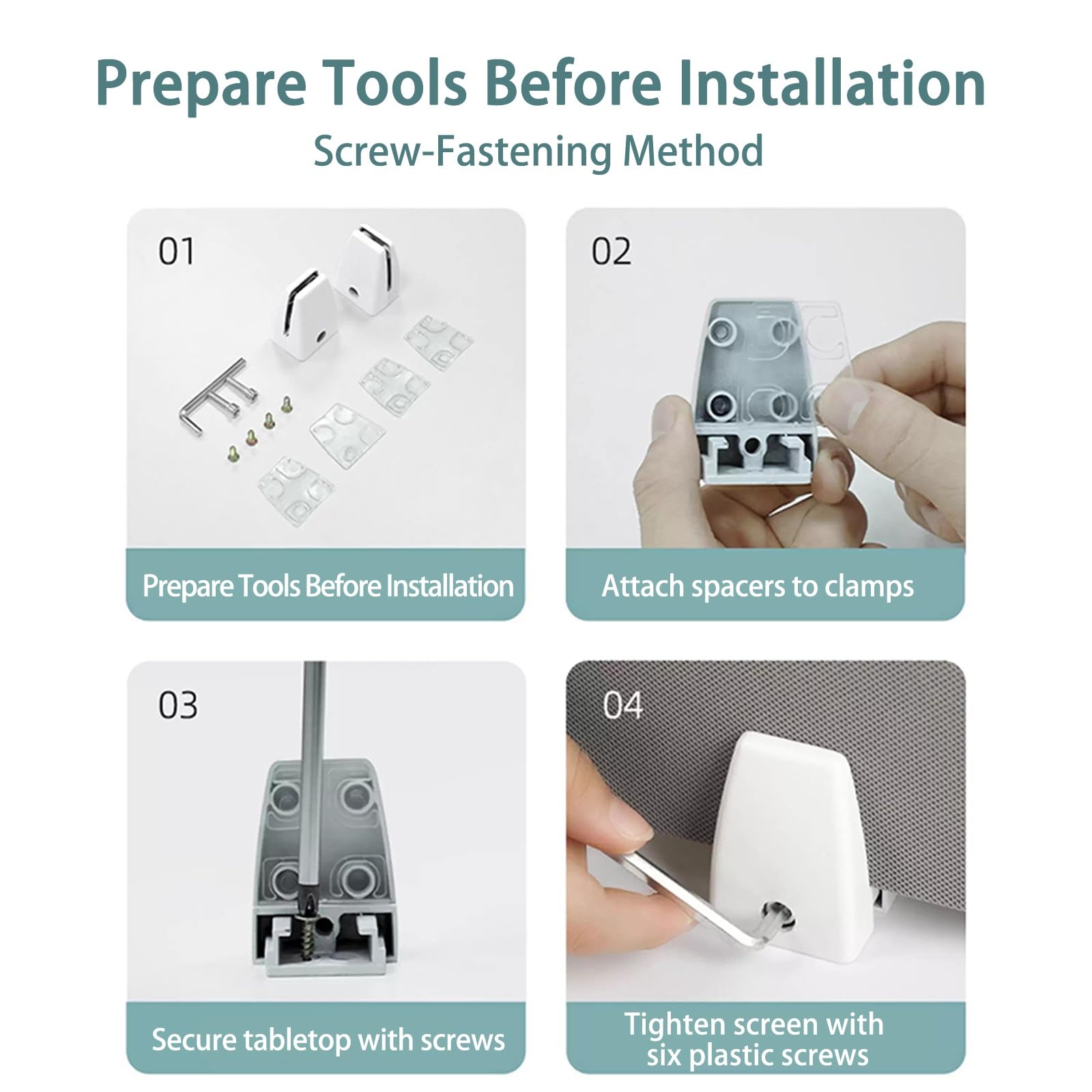 Prepare Tools Before Installation
Screw-Fastening Method

01

Prepare Tools Before Installation

02

Attach spacers to clamps

03

Secure tabletop with screws

04

Tighten screen with six plastic screws