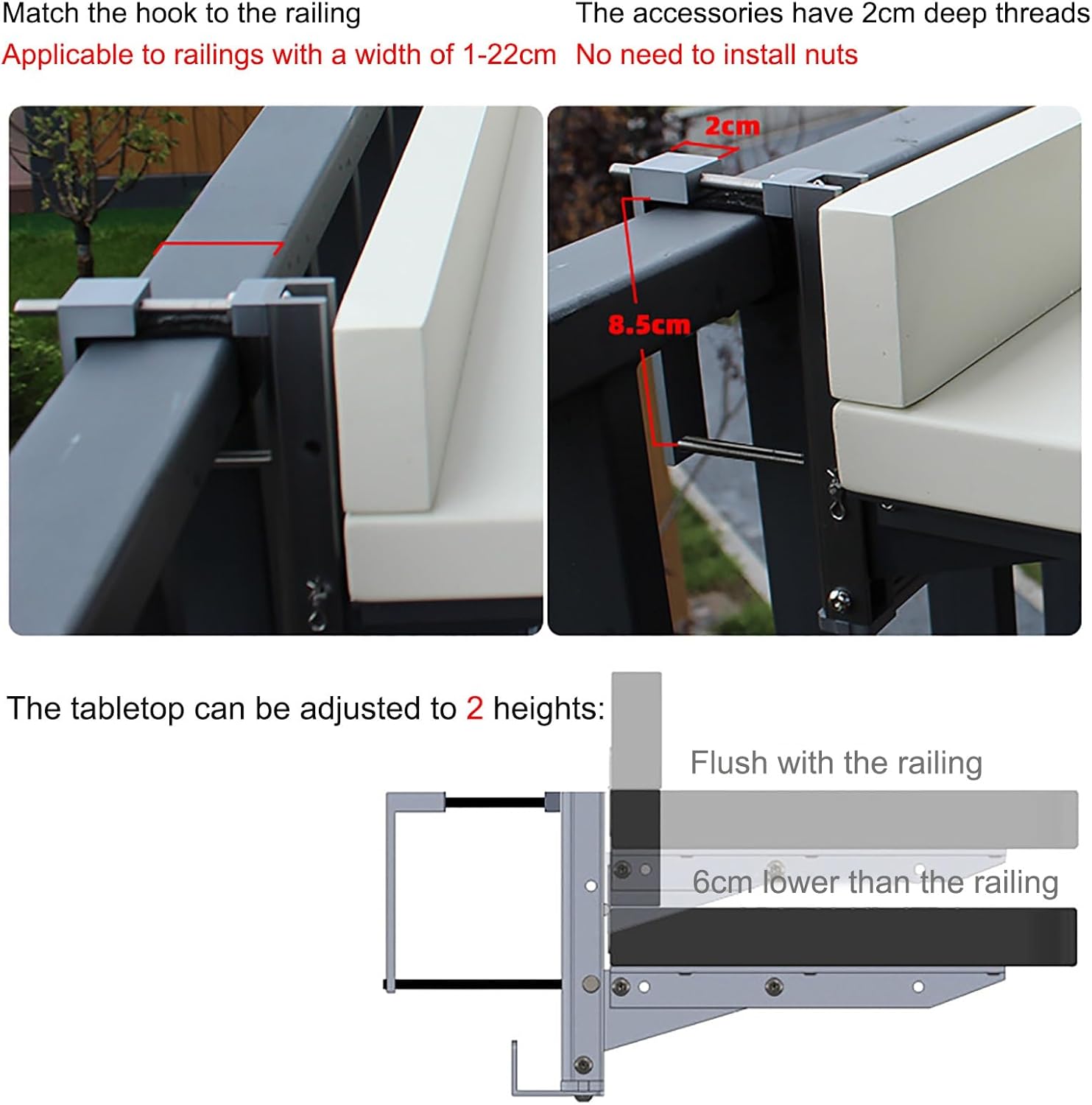 Match the hook to the railing
Applicable to railings with a width of 1-22cm

The accessories have 2cm deep threads
No need to install nuts

2cm

8.5cm

The tabletop can be adjusted to 2 heights:

Flush with the railing

6cm lower than the railing