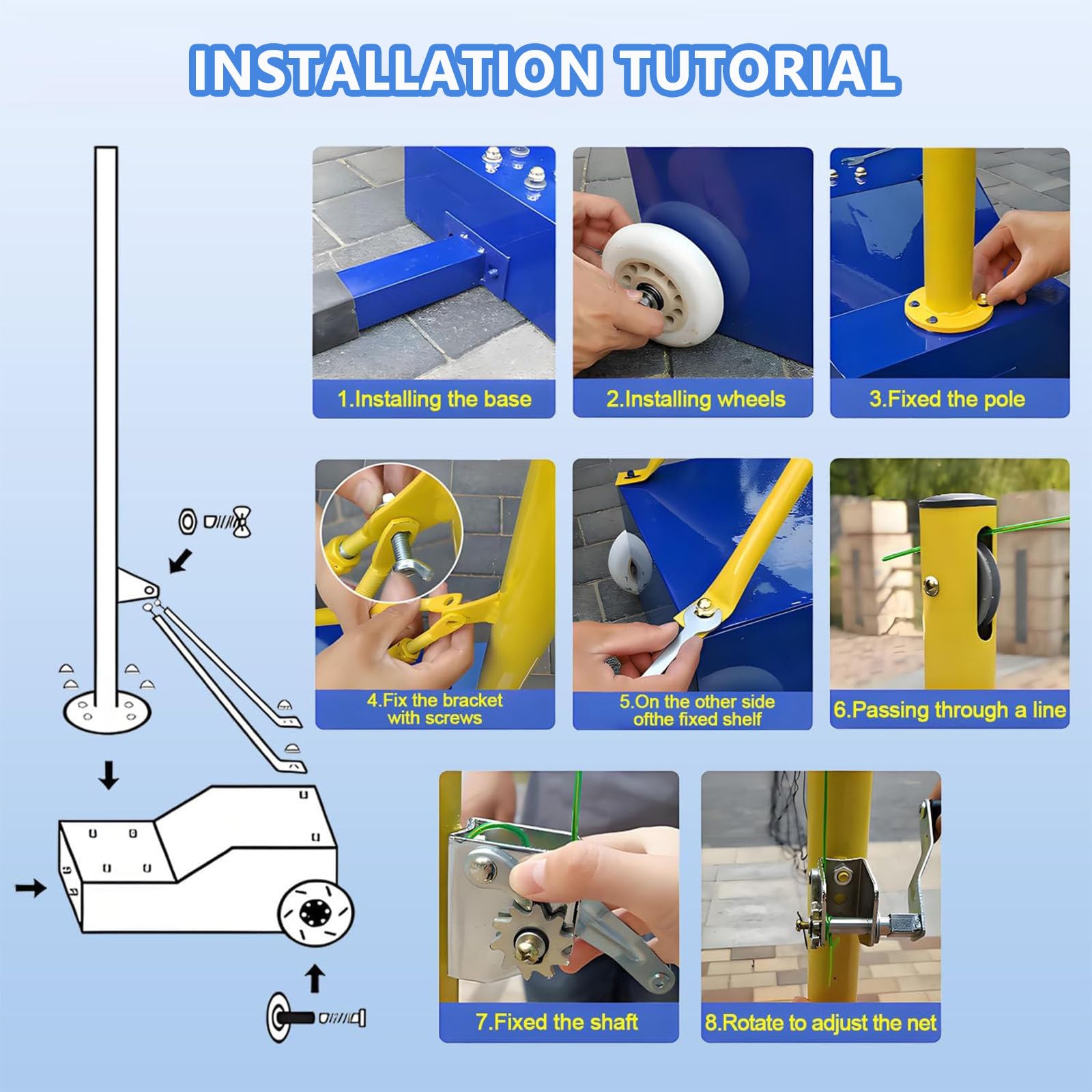 INSTALLATION TUTORIAL

1.Installing the base

2.Installing wheels

3.Fixed the pole

4.Fix the bracket with screws

5.On the other side ofthe fixed shelf

6.Passing through a line

7.Fixed the shaft

8.Rotate to adjust the net