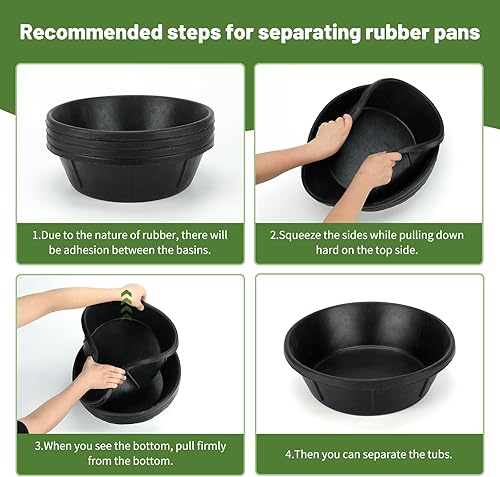 Recommended steps for separating rubber pans

1.Due to the nature of rubber, there will be adhesion between the basins.

2.Squeeze the sides while pulling down hard on the top side.

3.When you see the bottom, pull firmly from the bottom.

4.Then you can separate the tubs.