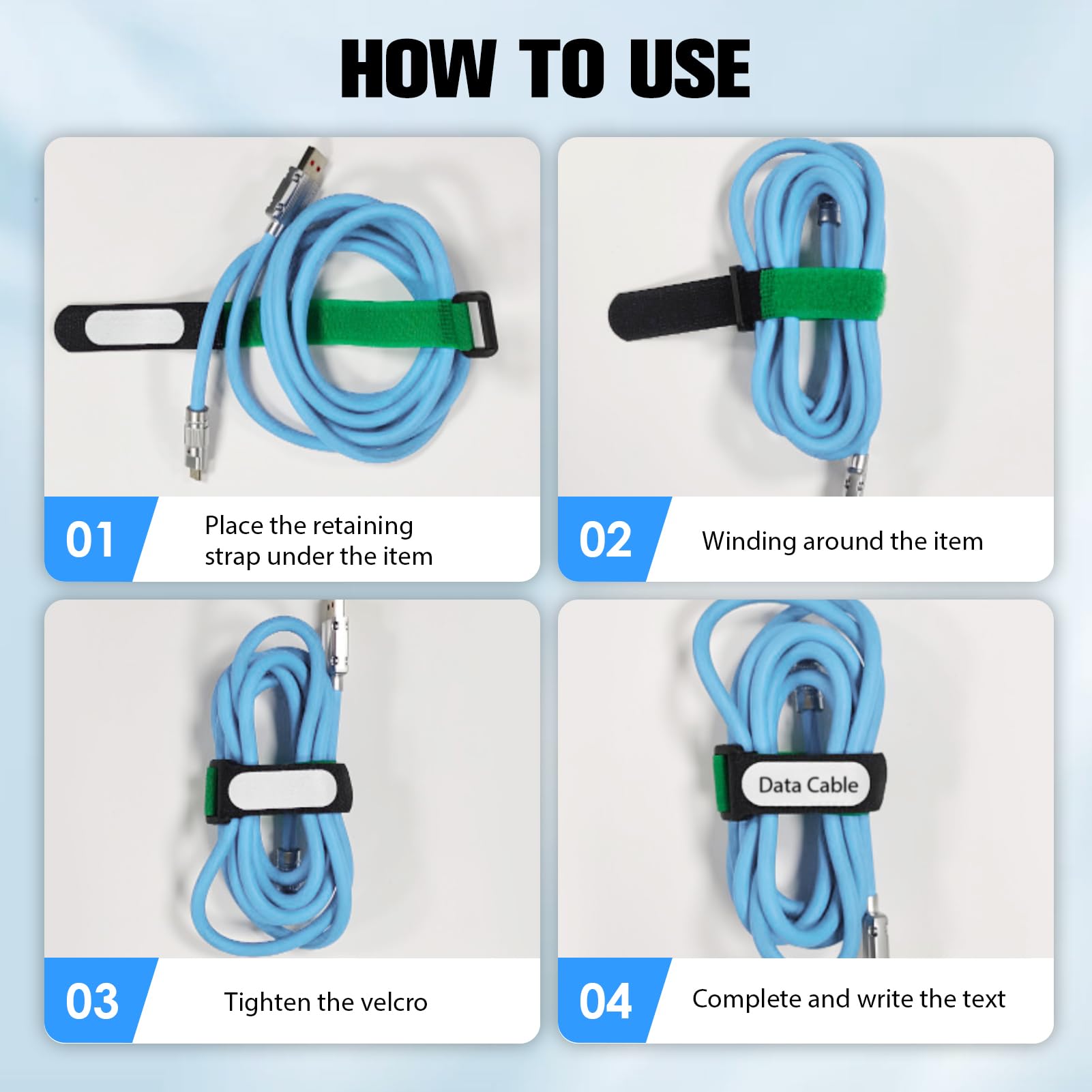 HOW TO USE

01 Place the retaining strap under the item

02 Winding around the item

03 Tighten the velcro

Data Cable

04 Complete and write the text