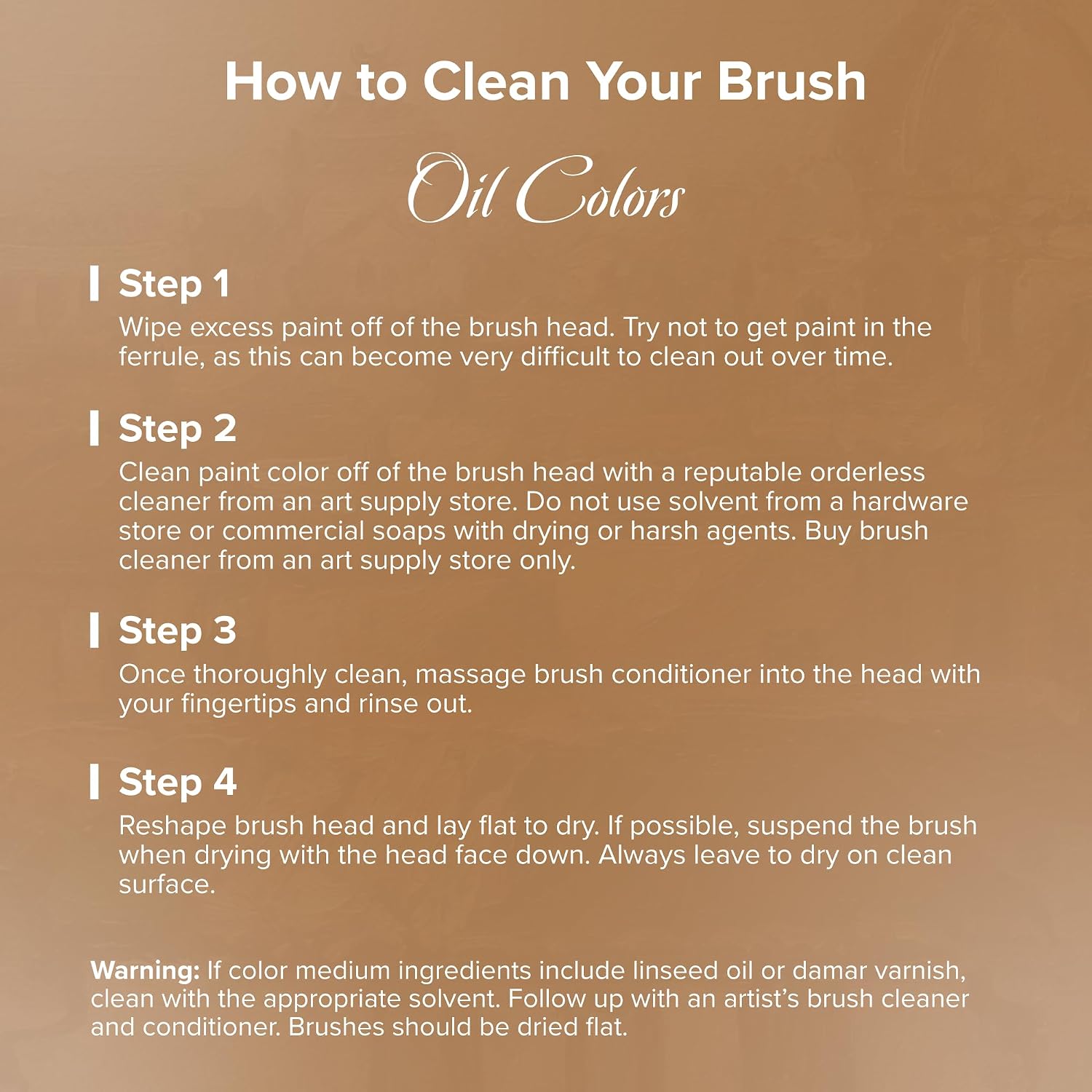 How to Clean Your Brush

Oil Colors

Step 1

Wipe excess paint off of the brush head. Try not to get paint in the ferrule, as this can become very difficult to clean out over time.

Step 2

Clean paint color off of the brush head with a reputable orderless cleaner from an art supply store. Do not use solvent from a hardware store or commercial soaps with drying or harsh agents. Buy brush cleaner from an art supply store only.

Step 3

Once thoroughly clean, massage brush conditioner into the head with your fingertips and rinse out.

Step 4

Reshape brush head and lay flat to dry. If possible, suspend the brush when drying with the head face down. Always leave to dry on clean surface.

Warning: If color medium ingredients include linseed oil or damar varnish, clean with the appropriate solvent. Follow up with an artist's brush cleaner and conditioner. Brushes should be dried flat.