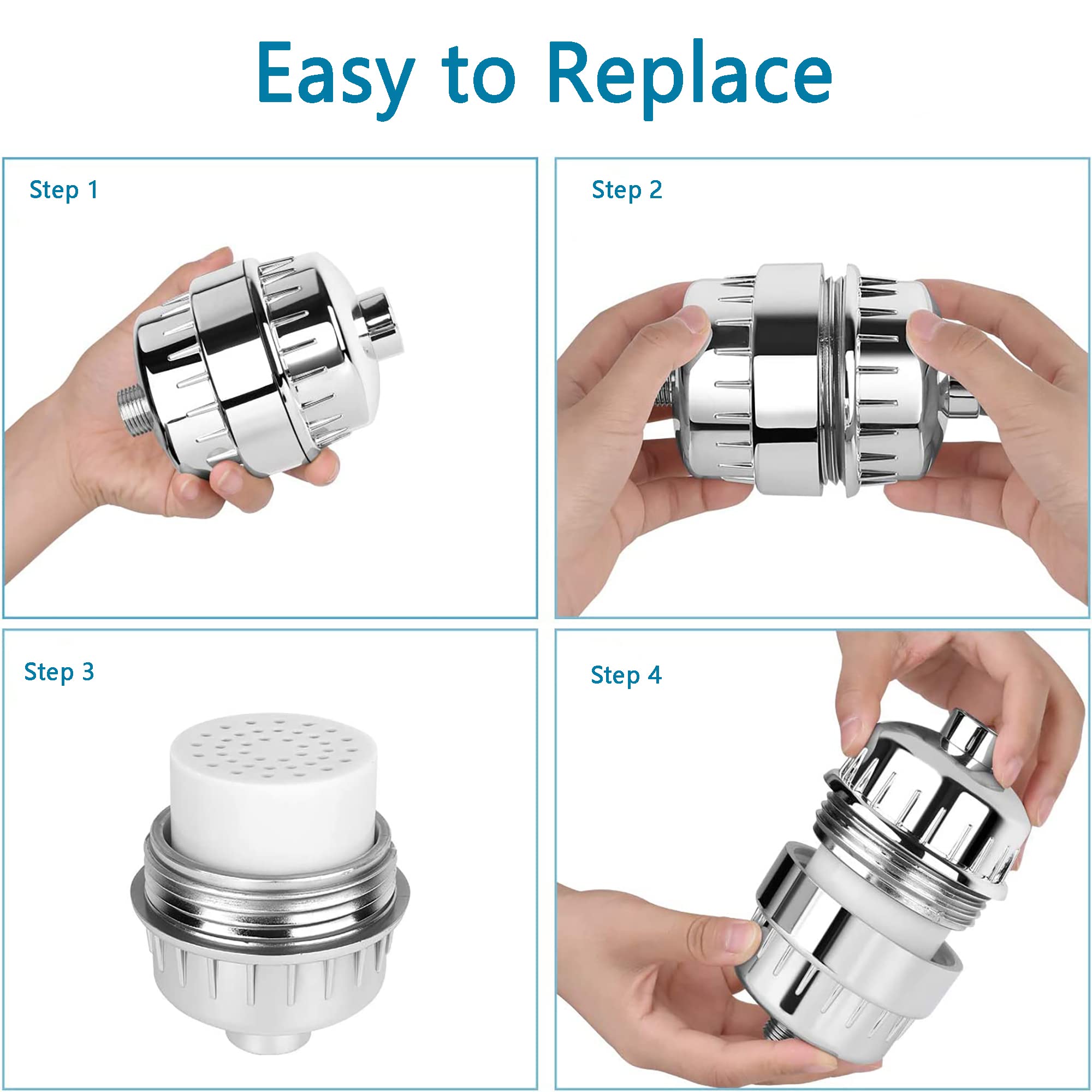 Easy to Replace

Step 1

Step 2

Step 3

Step 4