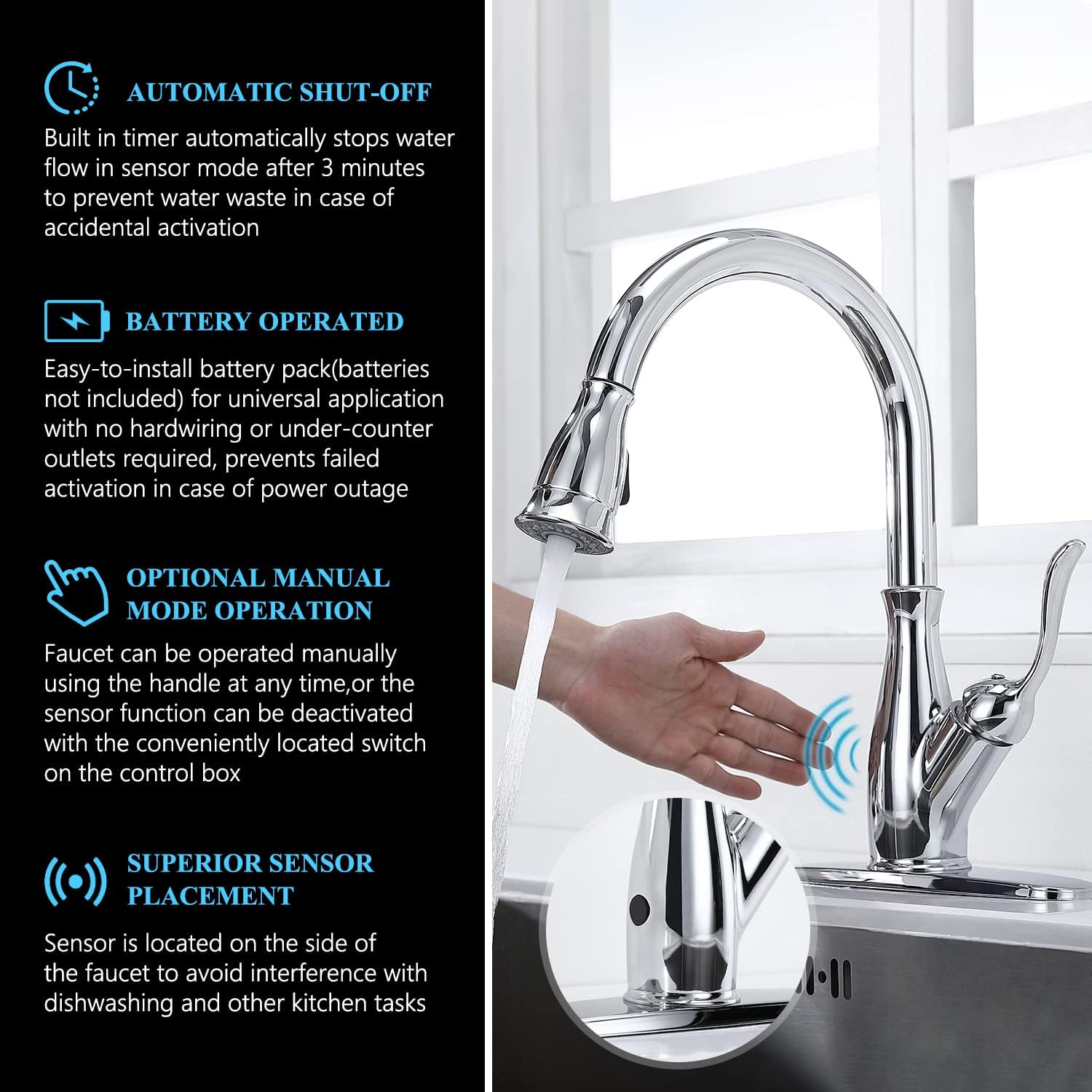 AUTOMATIC SHUT-OFF

Built in timer automatically stops water flow in sensor mode after 3 minutes to prevent water waste in case of accidental activation

BATTERY OPERATED

Easy-to-install battery pack(batteries not included) for universal application with no hardwiring or under-counter outlets required, prevents failed activation in case of power outage

OPTIONAL MANUAL MODE OPERATION

Faucet can be operated manually using the handle at any time,or the sensor function can be deactivated with the conveniently located switch on the control box

SUPERIOR SENSOR PLACEMENT

Sensor is located on the side of the faucet to avoid interference with dishwashing and other kitchen tasks