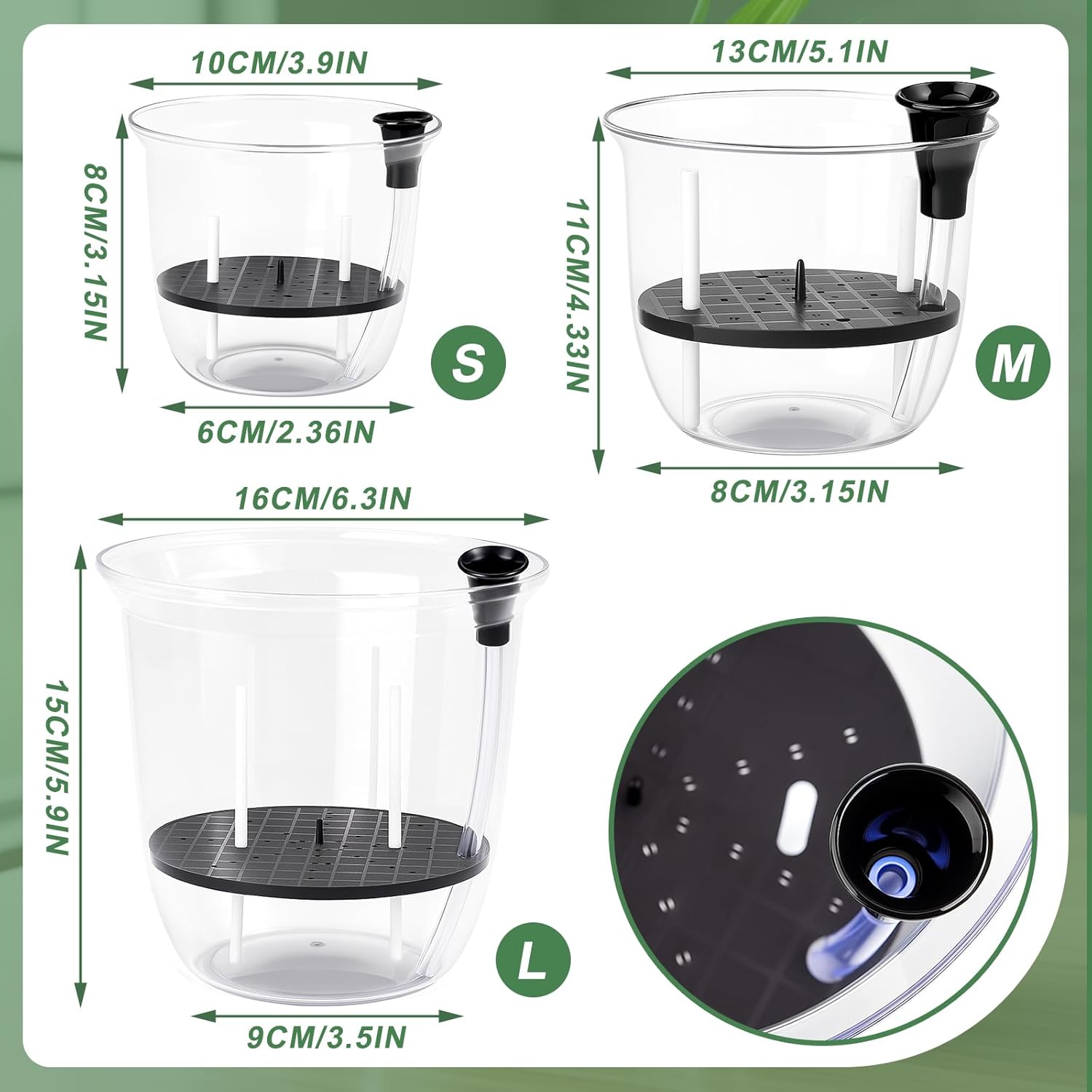 10CM/3.9IN

8CM/3.15IN

S

6CM/2.36IN

13CM/5.1IN

11CM/4.33IN

M

8CM/3.15IN

16CM/6.3IN

15CM/5.9IN

L

9CM/3.5IN