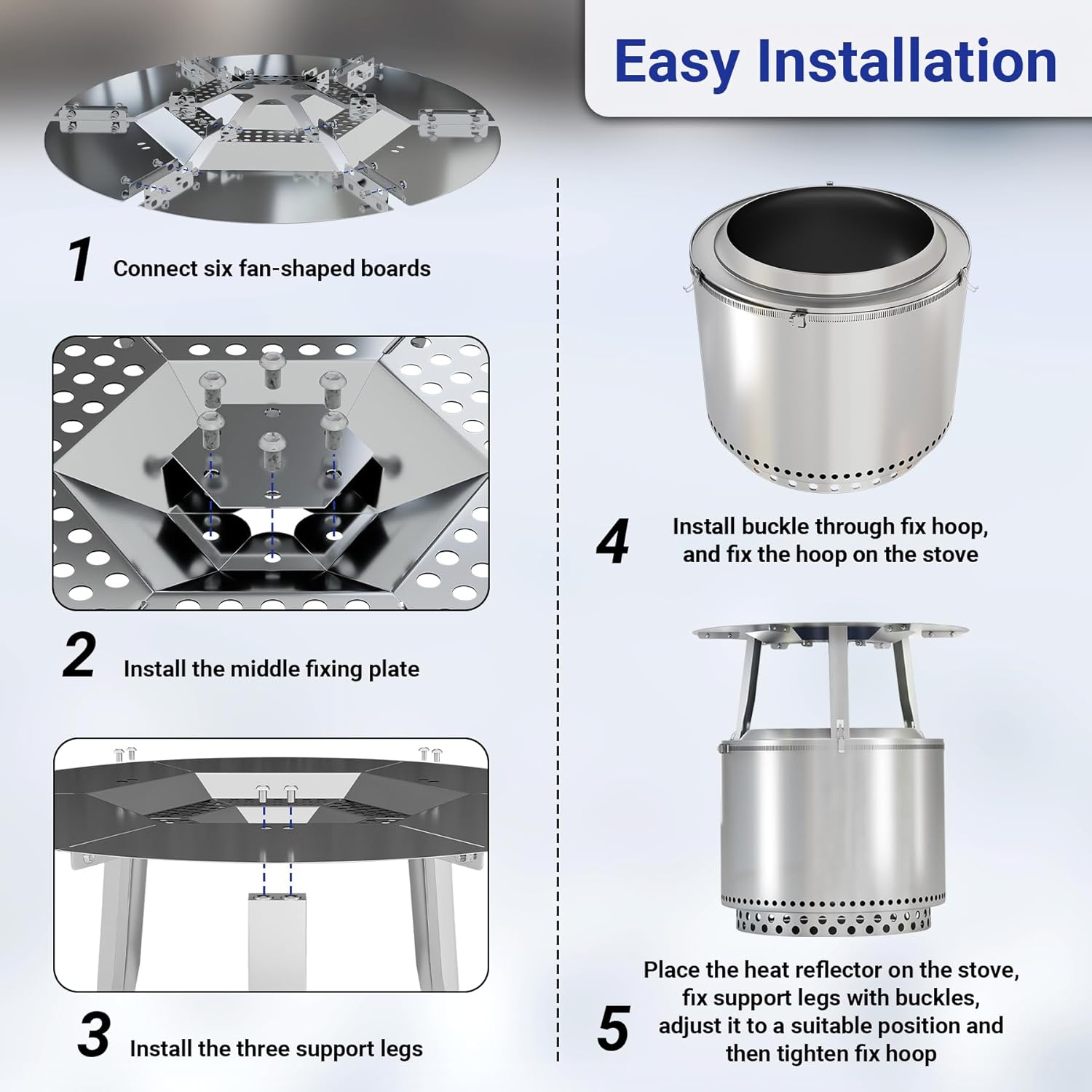 Easy Installation

1 Connect six fan-shaped boards

2 Install the middle fixing plate

3 Install the three support legs

4 Install buckle through fix hoop, and fix the hoop on the stove

5 Place the heat reflector on the stove, fix support legs with buckles, adjust it to a suitable position and then tighten fix hoop