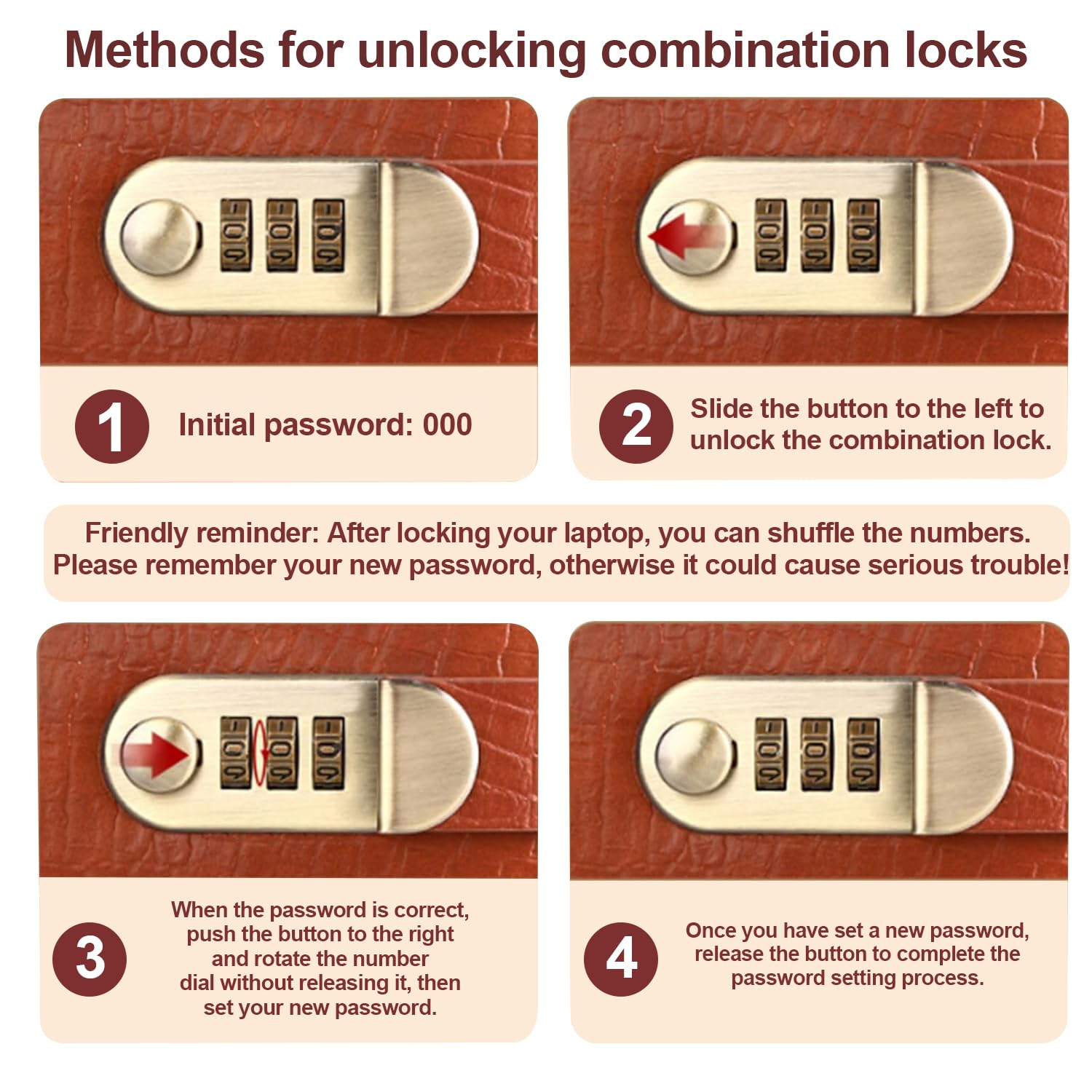 Methods for unlocking combination locks

1 Initial password: 000

2 Slide the button to the left to unlock the combination lock.

Friendly reminder: After locking your laptop, you can shuffle the numbers. Please remember your new password, otherwise it could cause serious trouble!

3 When the password is correct, push the button to the right and rotate the number dial without releasing it, then set your new password.

4 Once you have set a new password, release the button to complete the password setting process.