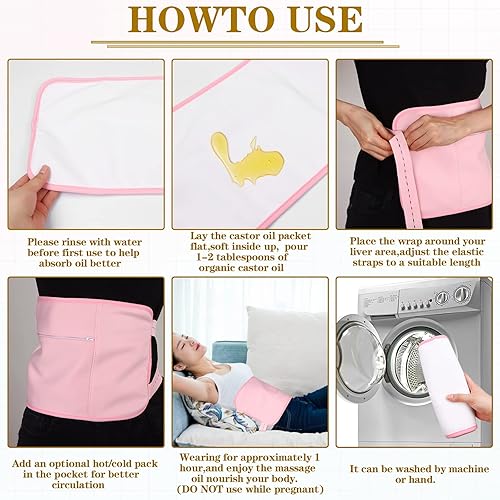 HOWTO USE

Please rinse with water before first use to help absorb oil better

Lay the castor oil packet flat,soft inside up, pour 1-2 tablespoons of organic castor oil

Place the wrap around your liver area,adjust the elastic straps to a suitable length

Add an optional hot/cold pack in the pocket for better circulation

Wearing for approximately 1 hour,and enjoy the massage oil nourish your body. (DO NOT use while pregnant)

It can be washed by machine or hand.