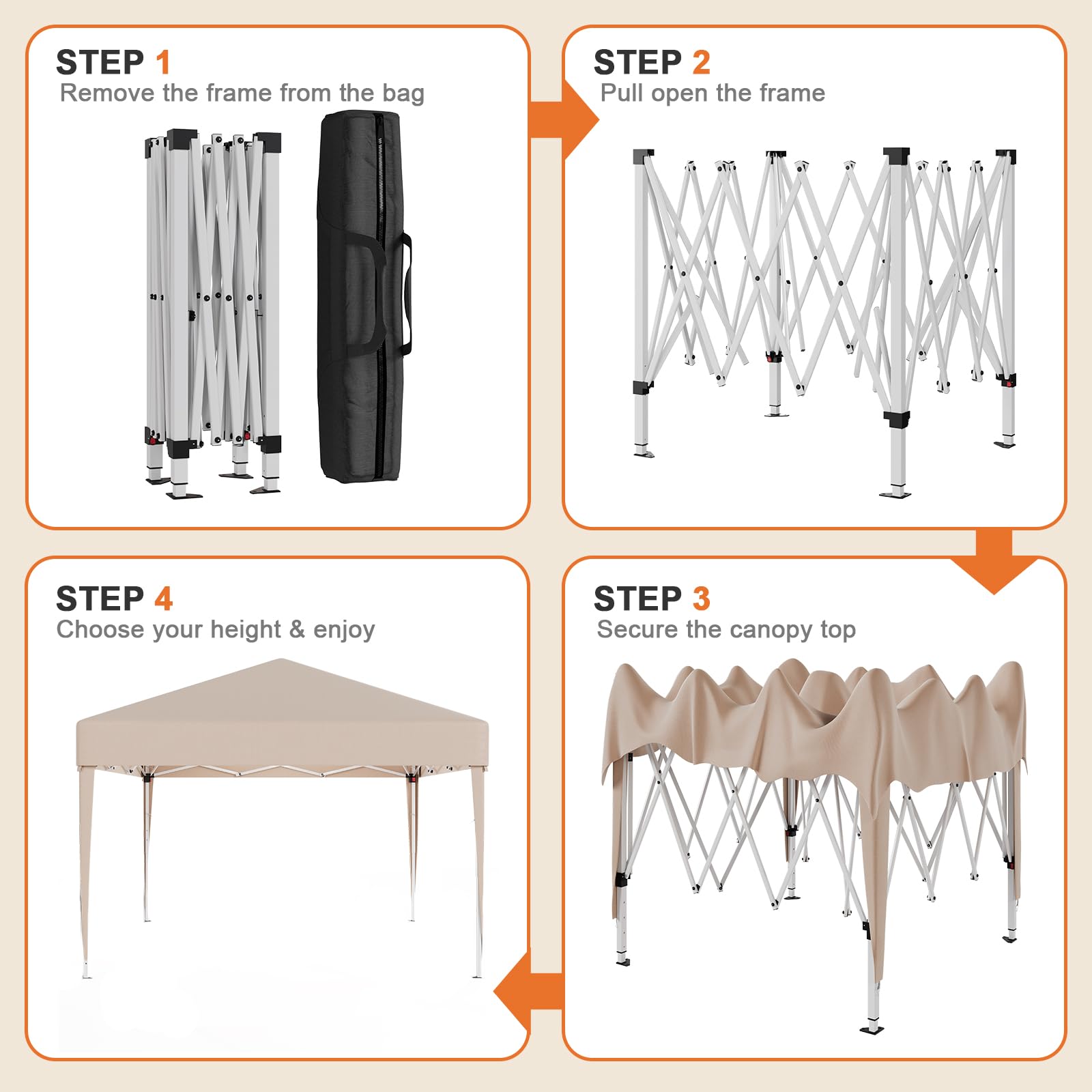 STEP 1
Remove the frame from the bag

STEP 2
Pull open the frame

STEP 3
Secure the canopy top

STEP 4
Choose your height & enjoy