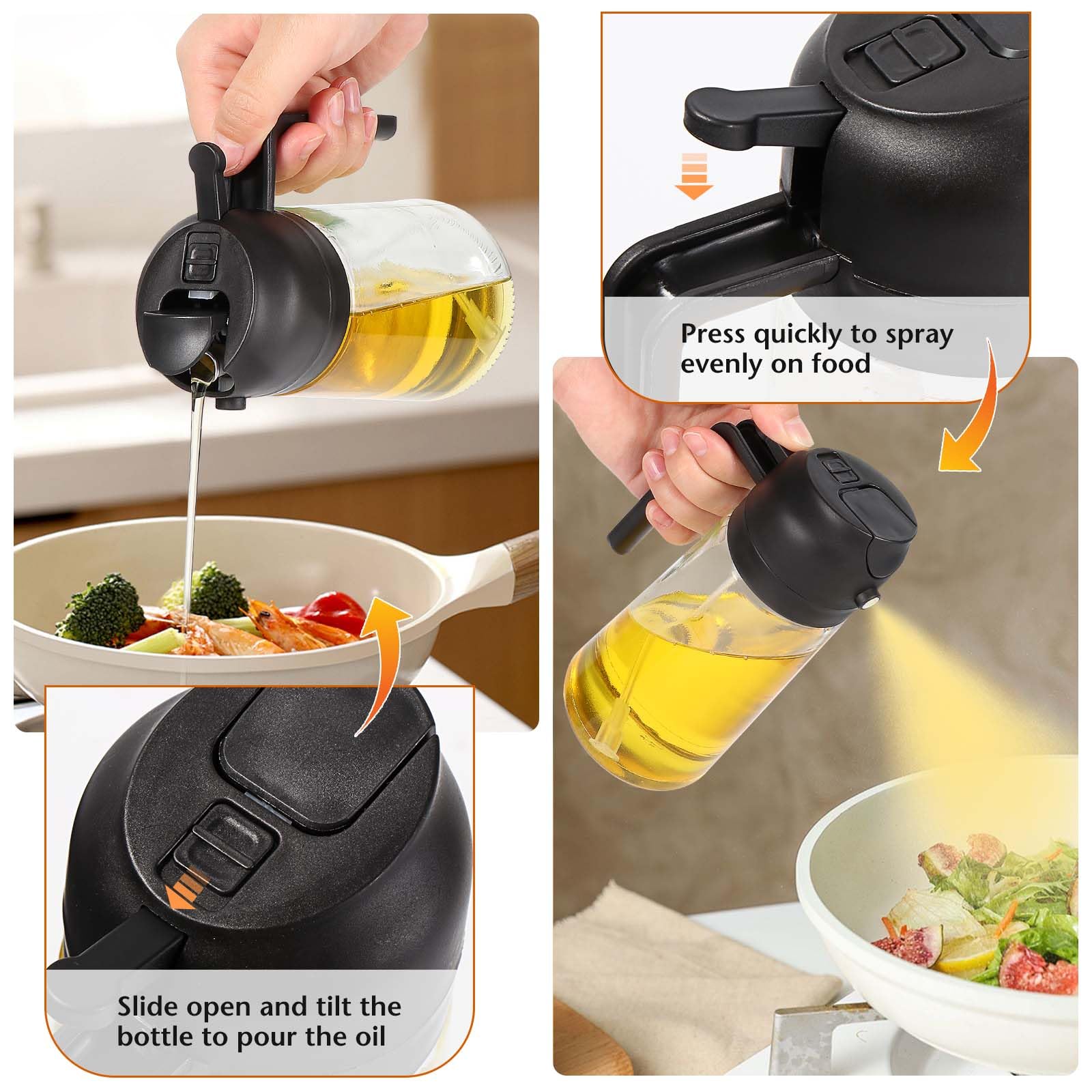 Press quickly to spray evenly on food

Slide open and tilt the bottle to pour the oil