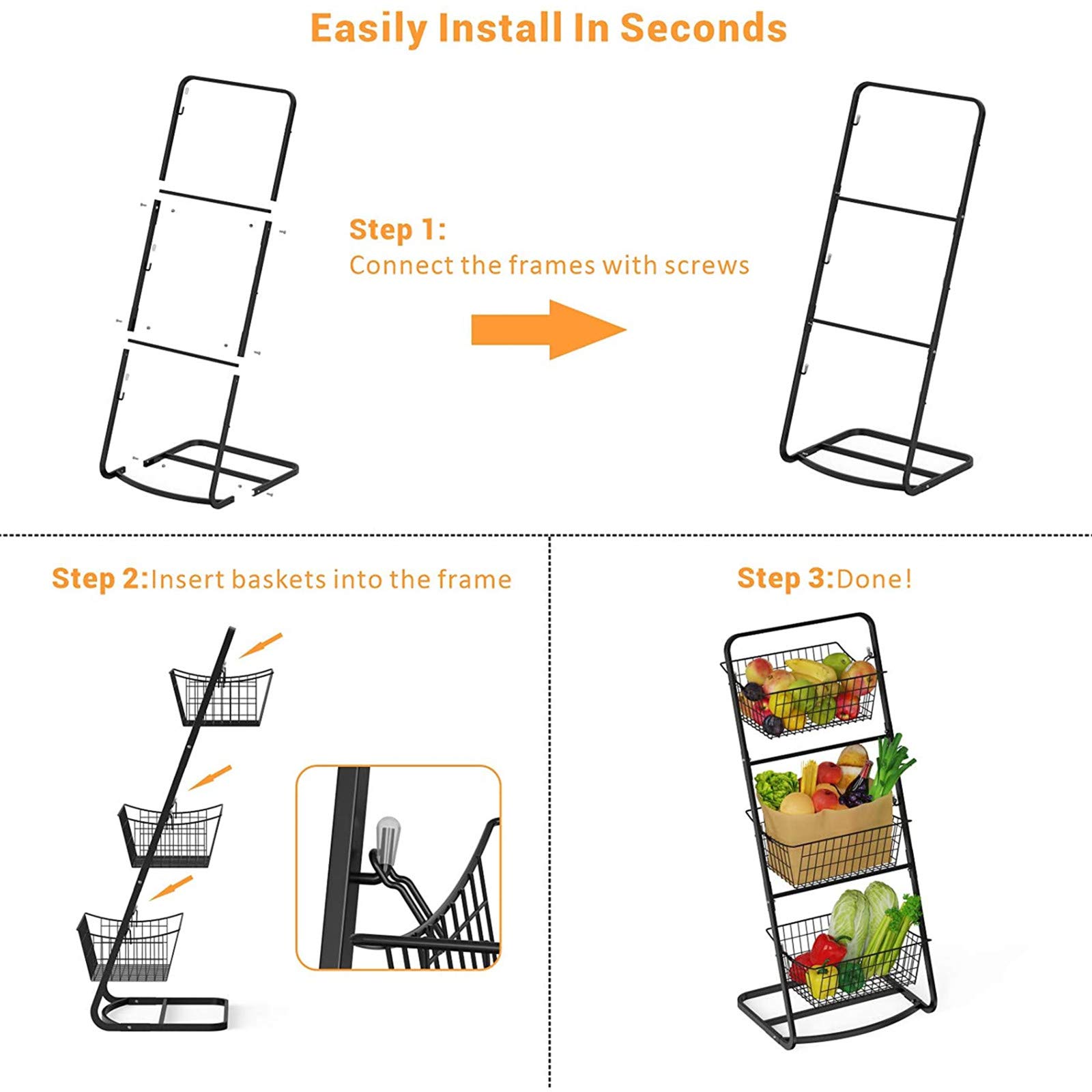 Easily Install In Seconds

Step 1:
Connect the frames with screws

Step 2:Insert baskets into the frame

Step 3:Done!