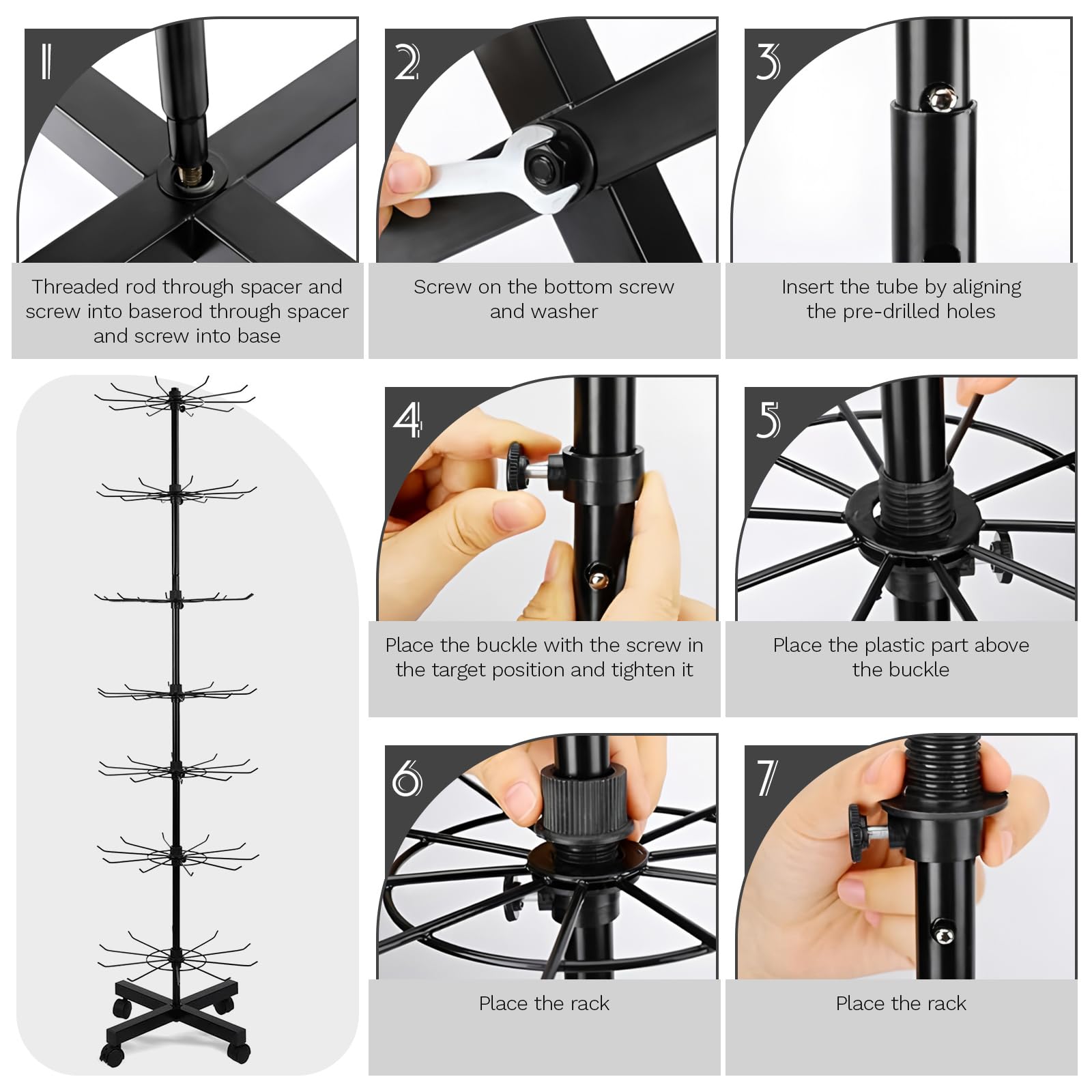 1

Threaded rod through spacer and screw into baserod through spacer and screw into base

2

Screw on the bottom screw and washer

3

Insert the tube by aligning the pre-drilled holes

4

Place the buckle with the screw in the target position and tighten it

5

Place the plastic part above the buckle

6

Place the rack

7

Place the rack