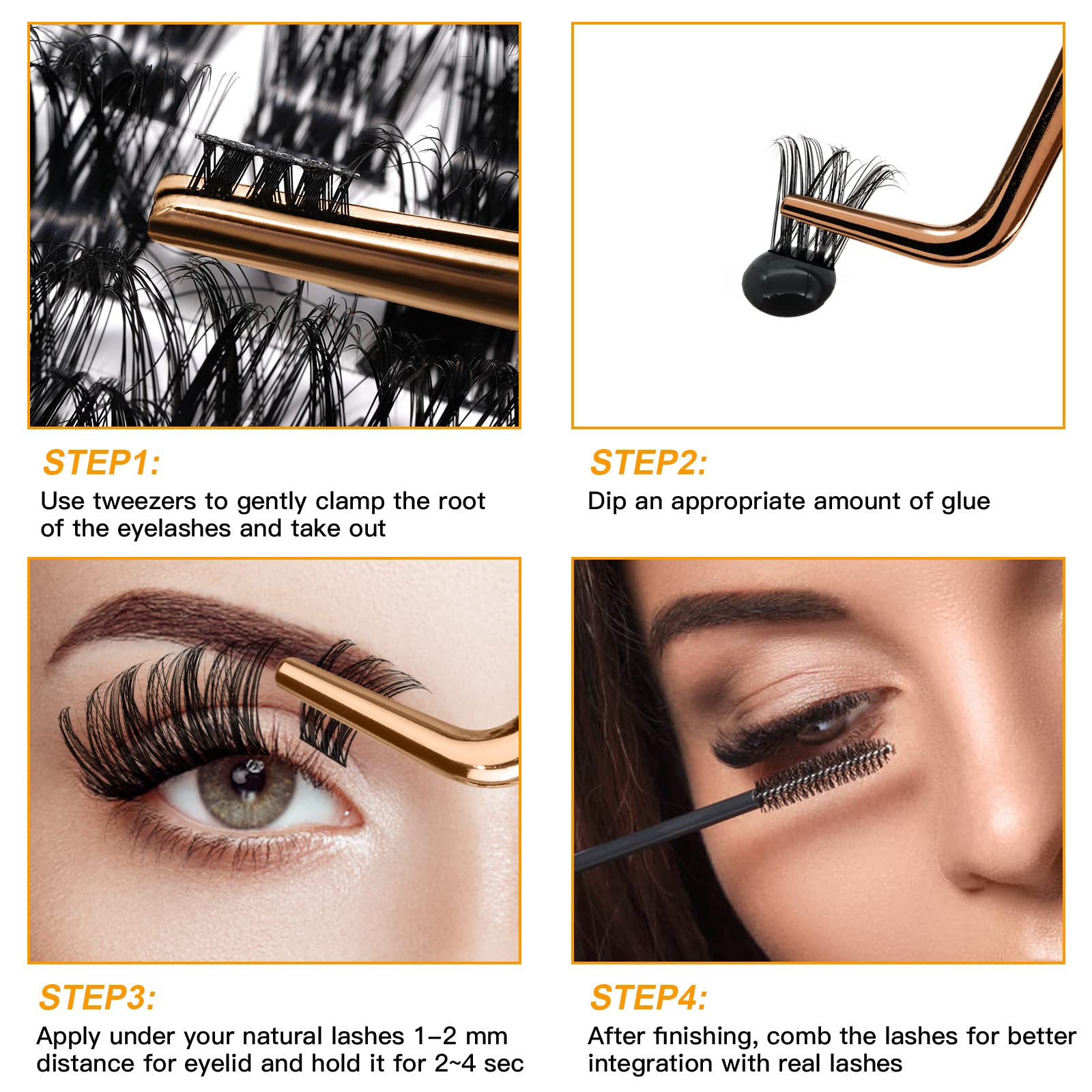 STEP1:
Use tweezers to gently clamp the root of the eyelashes and take out

STEP2:
Dip an appropriate amount of glue

STEP3:
Apply under your natural lashes 1–2 mm distance for eyelid and hold it for 2~4 sec

STEP4:
After finishing, comb the lashes for better integration with real lashes