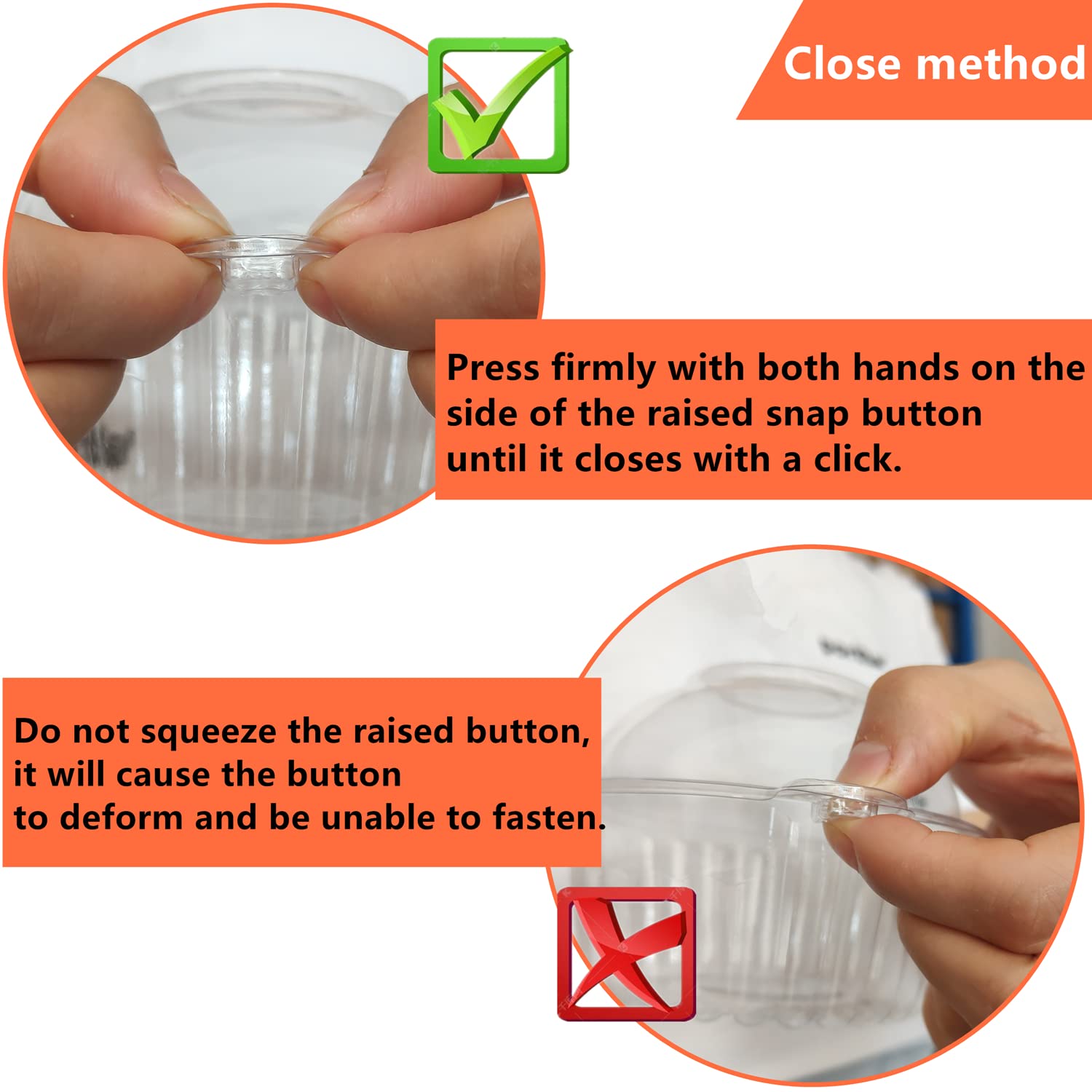 Close method

Press firmly with both hands on the side of the raised snap button until it closes with a click.

Do not squeeze the raised button, it will cause the button to deform and be unable to fasten.