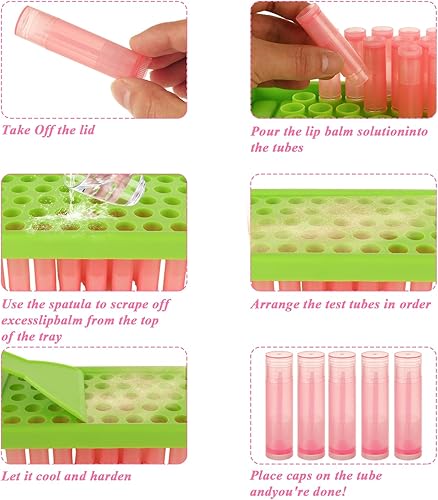 Take Off the lid

Pour the lip balm solutioninto the tubes

Use the spatula to scrape off excesslipbalm from the top of the tray

Arrange the test tubes in order

Let it cool and harden

Place caps on the tube andyou're done!