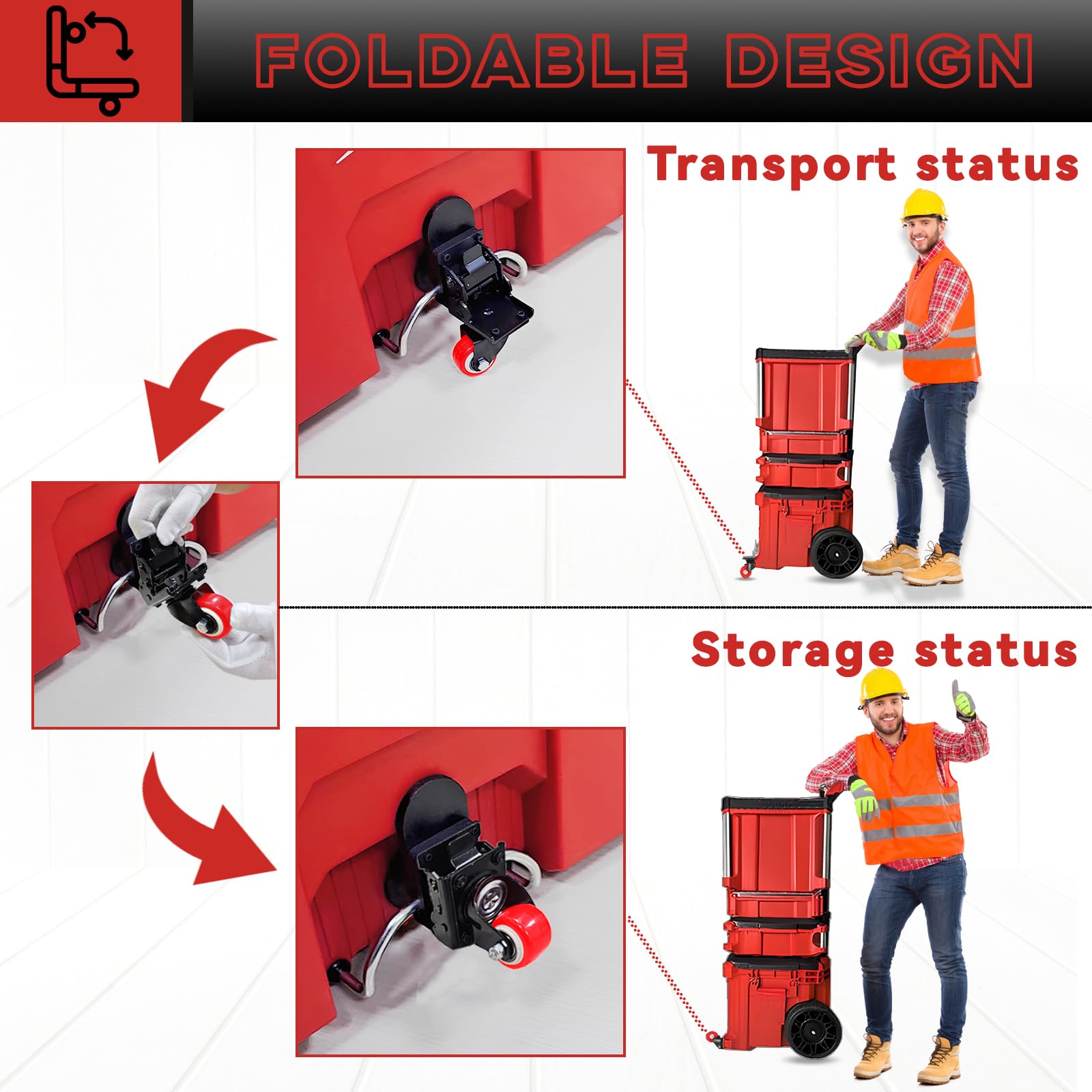 FOLDABLE DESIGN

Transport status

Storage status