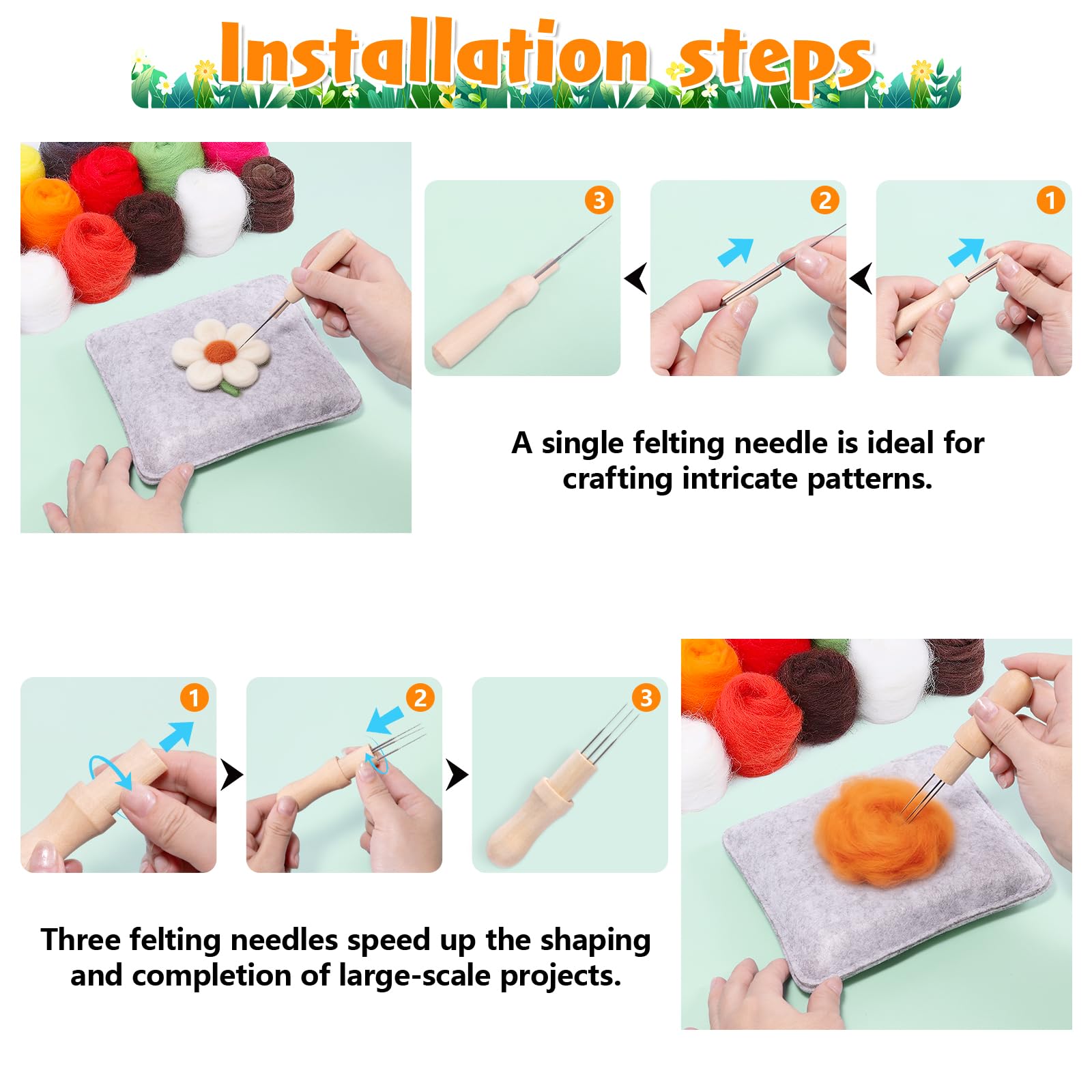 Installation steps

3

2

1

A single felting needle is ideal for crafting intricate patterns.

1

2

3

Three felting needles speed up the shaping and completion of large-scale projects.