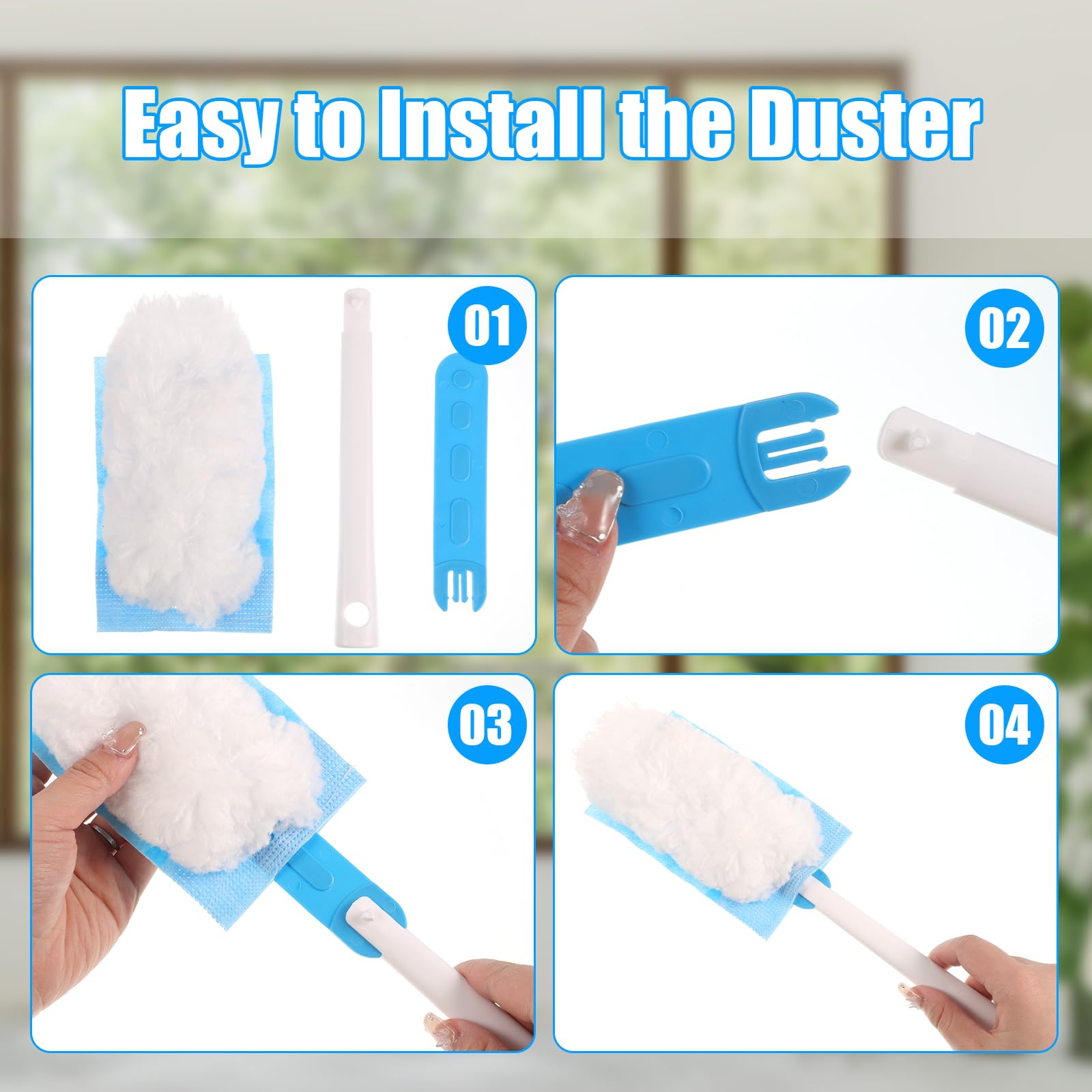 Easy to Install the Duster

01

02

03

04