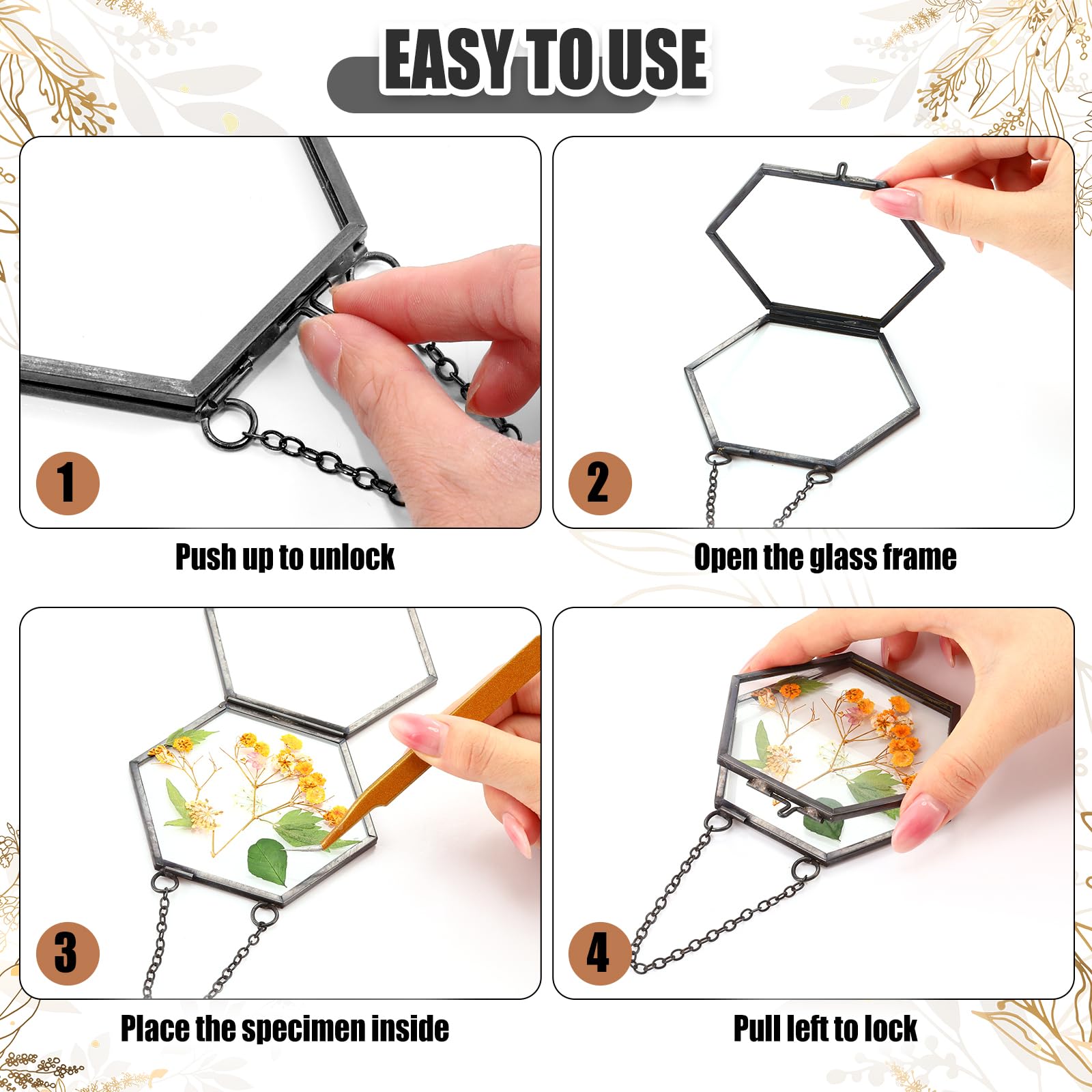 EASY TO USE

1

Push up to unlock

2

Open the glass frame

3

Place the specimen inside

4

Pull left to lock