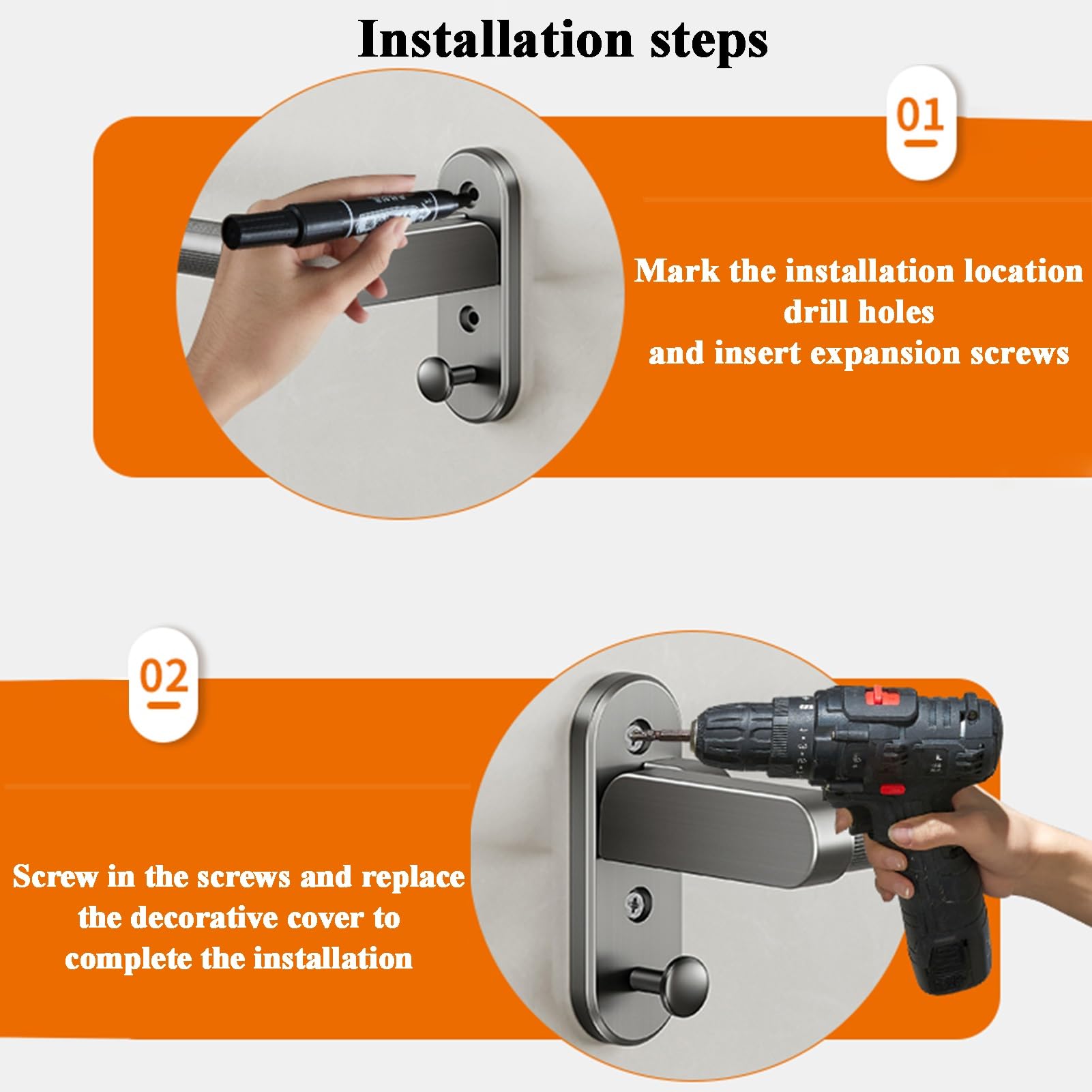 Installation steps

01

Mark the installation location
drill holes
and insert expansion screws

02

Screw in the screws and replace
the decorative cover to
complete the installation