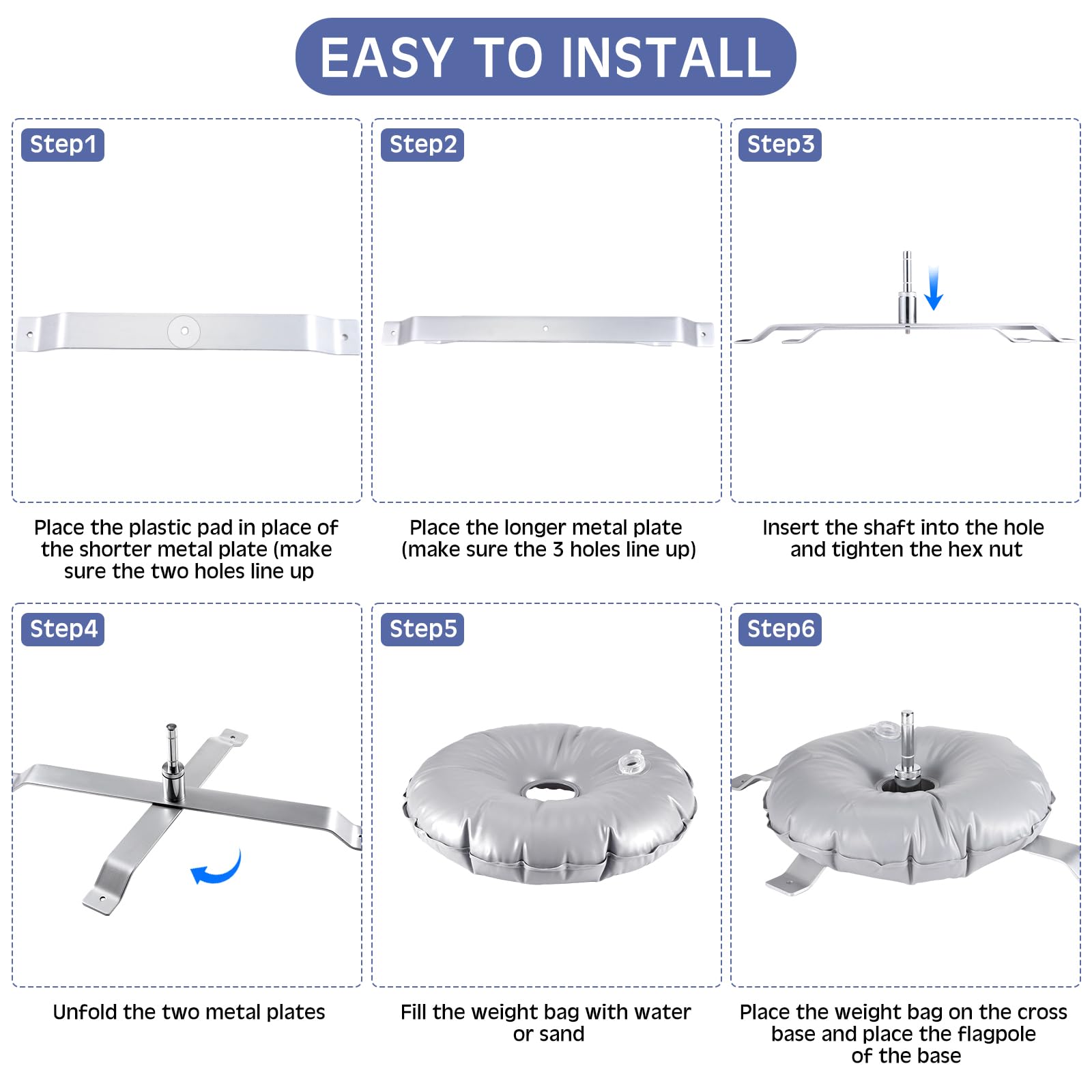 EASY TO INSTALL

Step1

Place the plastic pad in place of the shorter metal plate (make sure the two holes line up

Step2

Place the longer metal plate (make sure the 3 holes line up)

Step3

Insert the shaft into the hole and tighten the hex nut

Step4

Unfold the two metal plates

Step5

Fill the weight bag with water or sand

Step6

Place the weight bag on the cross base and place the flagpole of the base