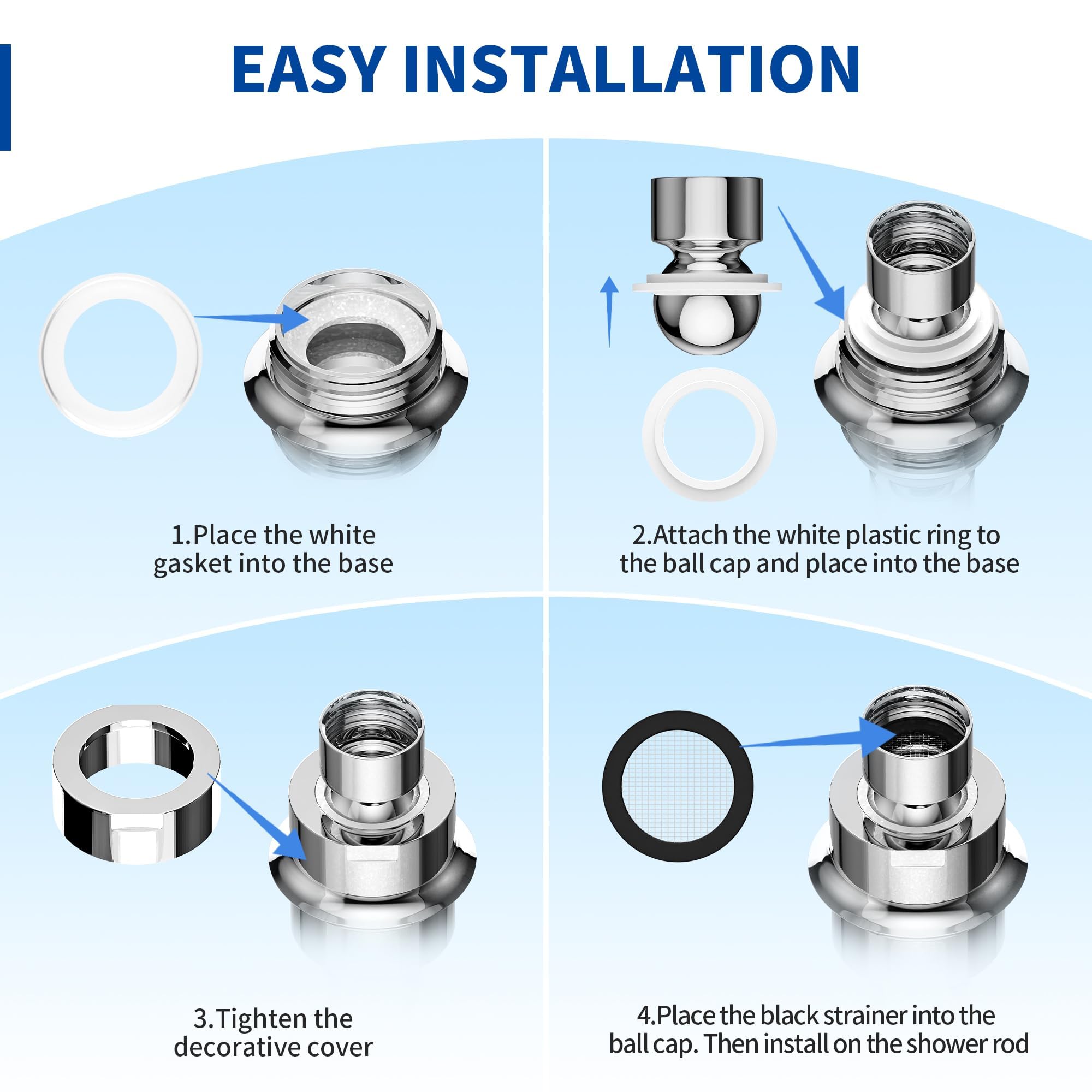 EASY INSTALLATION

1.Place the white gasket into the base

2.Attach the white plastic ring to the ball cap and place into the base

3.Tighten the decorative cover

4.Place the black strainer into the ball cap. Then install on the shower rod