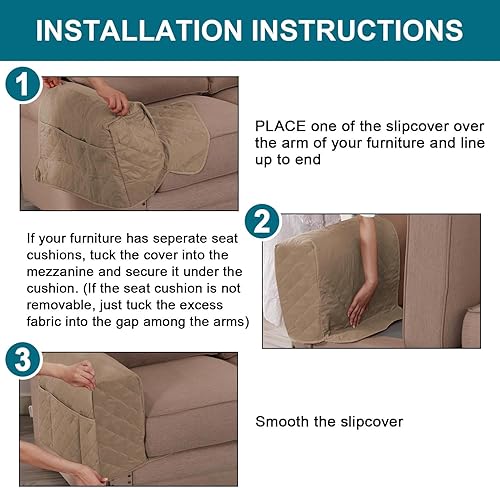 INSTALLATION INSTRUCTIONS

1

PLACE one of the slipcover over the arm of your furniture and line up to end

2

If your furniture has seperate seat cushions, tuck the cover into the mezzanine and secure it under the cushion. (If the seat cushion is not removable, just tuck the excess fabric into the gap among the arms)

3

Smooth the slipcover