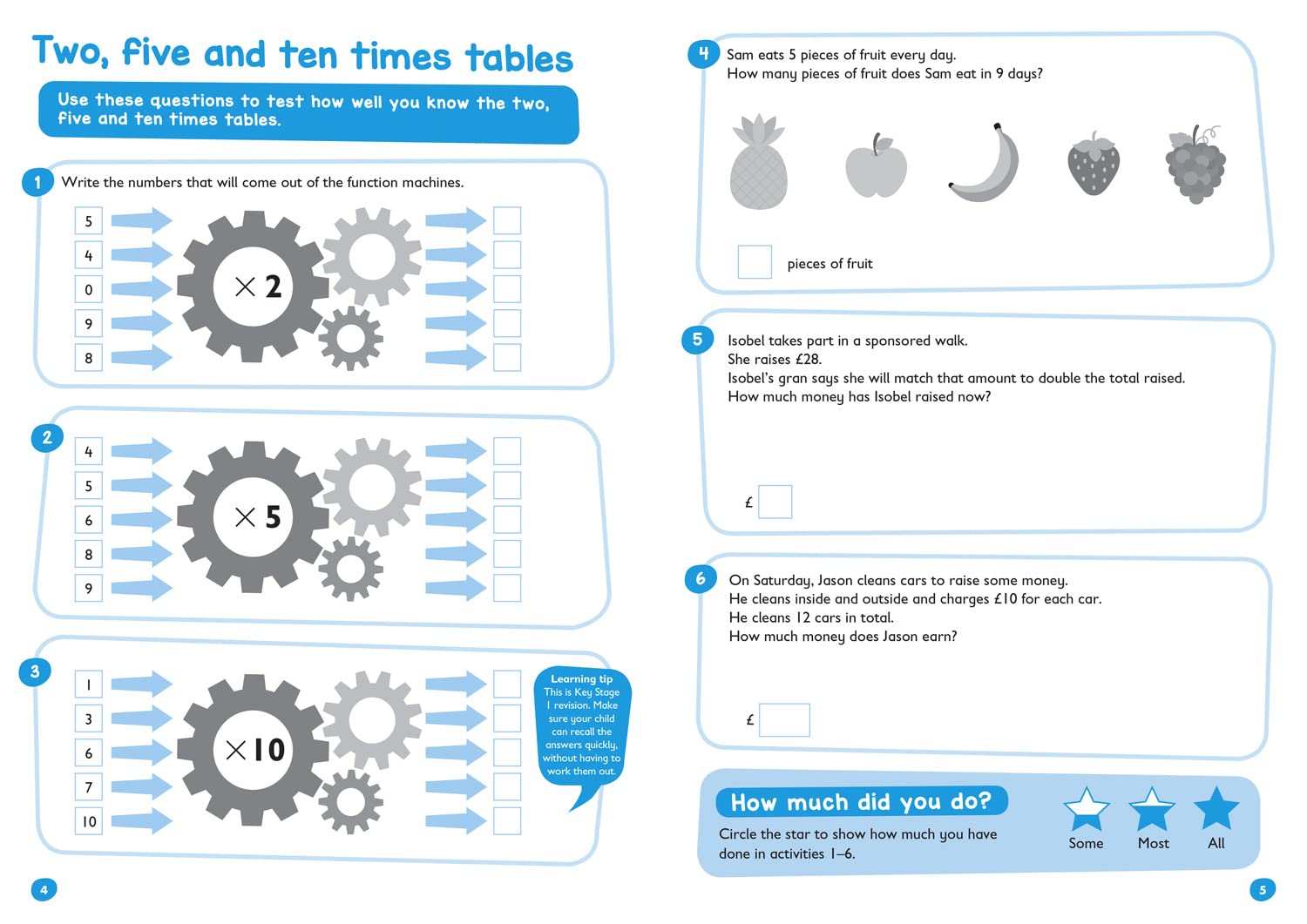 Two, five and ten times tables

Use these questions to test how well you know the two, five and ten times tables.

1 Write the numbers that will come out of the function machines.

5
4
0
9
8

$\times 2$

2

4
5
6
8
9

$\times 5$

3

1
3
6
7
10

$\times 10$

Learning tip
This is Key Stage 1 revision. Make sure your child can recall the answers quickly, without having to work them out.

4

4 Sam eats 5 pieces of fruit every day.
How many pieces of fruit does Sam eat in 9 days?

pieces of fruit

5 Isobel takes part in a sponsored walk.
She raises £28.
Isobel's gran says she will match that amount to double the total raised.
How much money has Isobel raised now?

£

6 On Saturday, Jason cleans cars to raise some money.
He cleans inside and outside and charges £10 for each car.
He cleans 12 cars in total.
How much money does Jason earn?

£

How much did you do?
Circle the star to show how much you have done in activities 1–6.

Some Most All

5